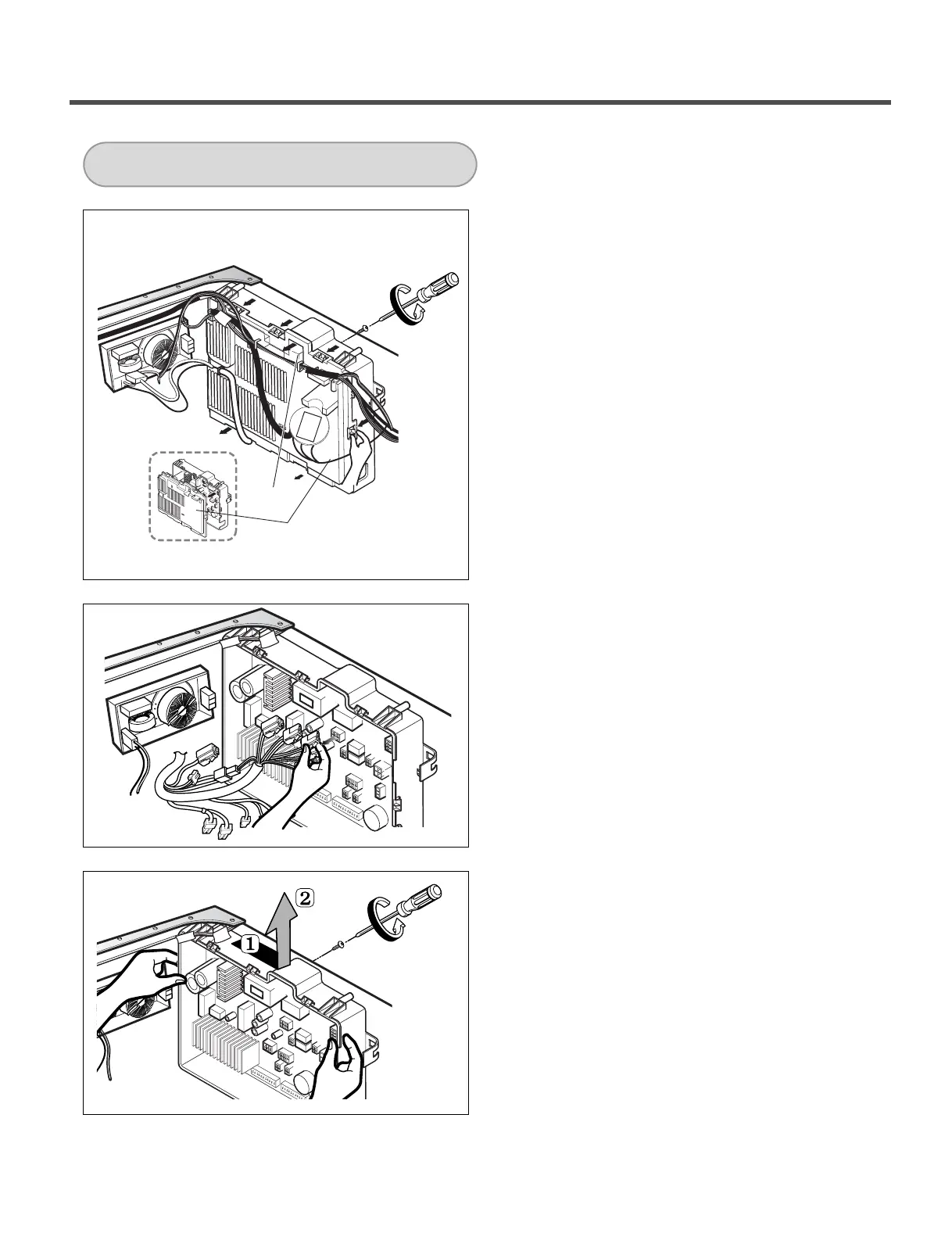 1

2