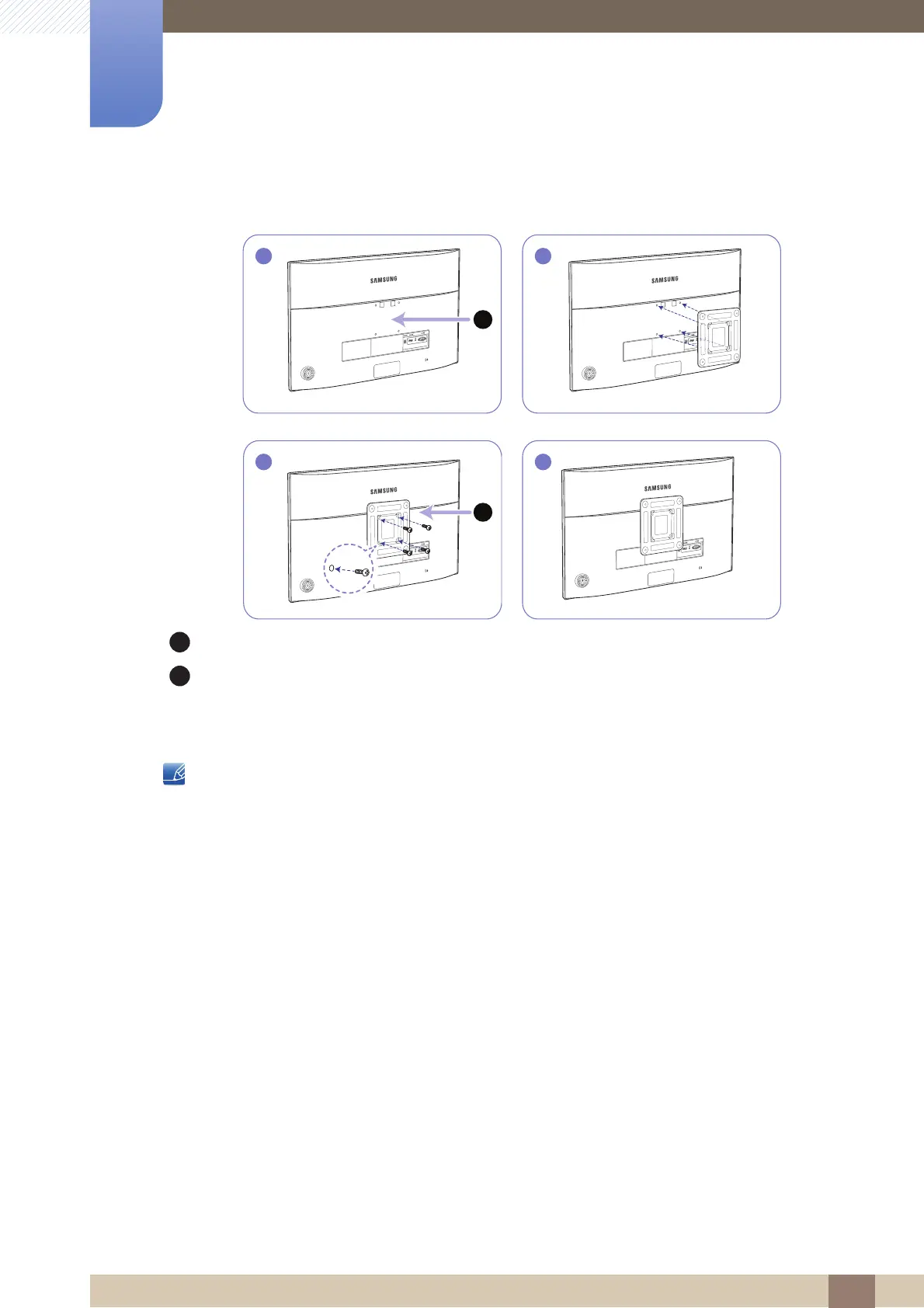 SAMSUNG

SAMSUNG

SAMSUNG

SAMSUNG