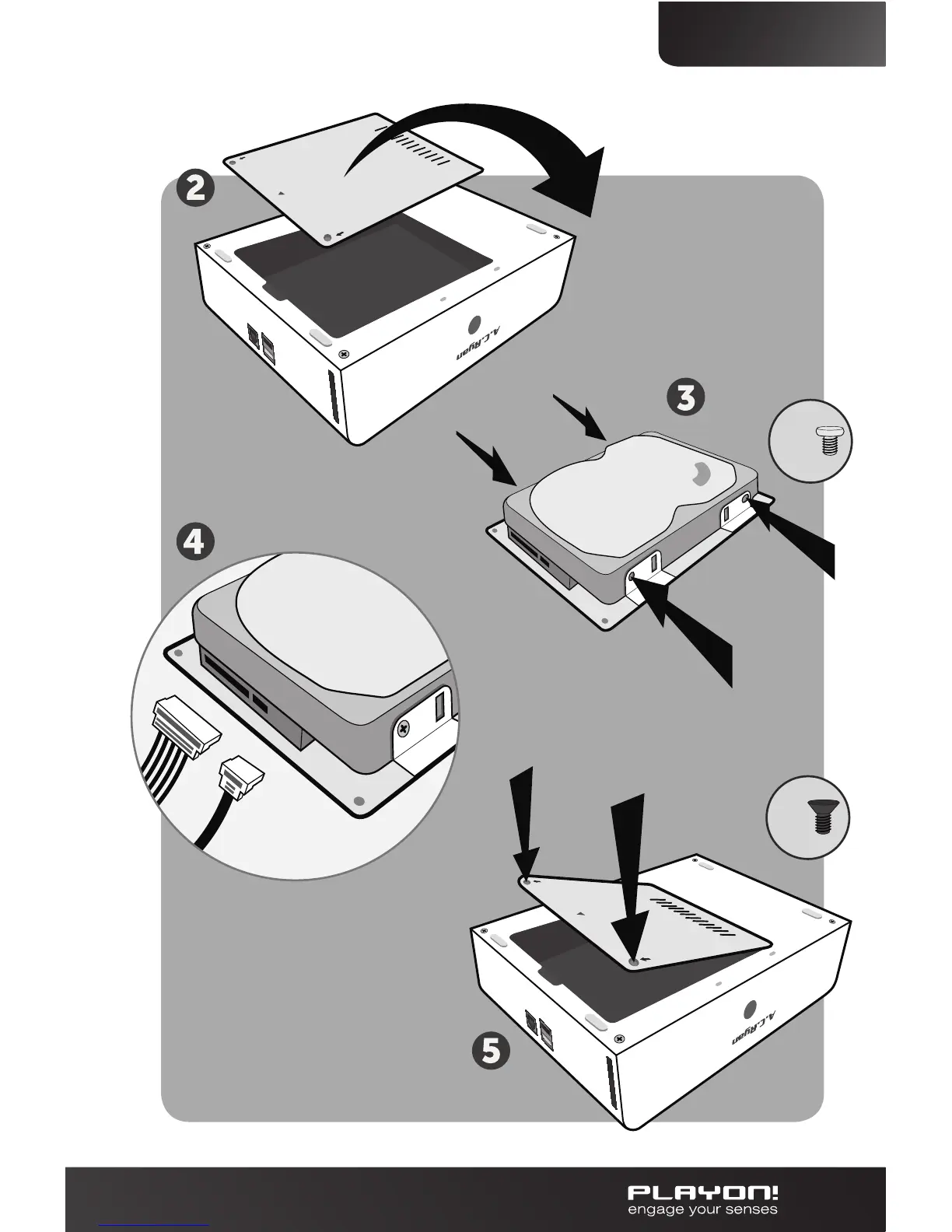 2

A.C.Ryan

3

4

5

A.C.Ryan

PLAYON!
engage your senses