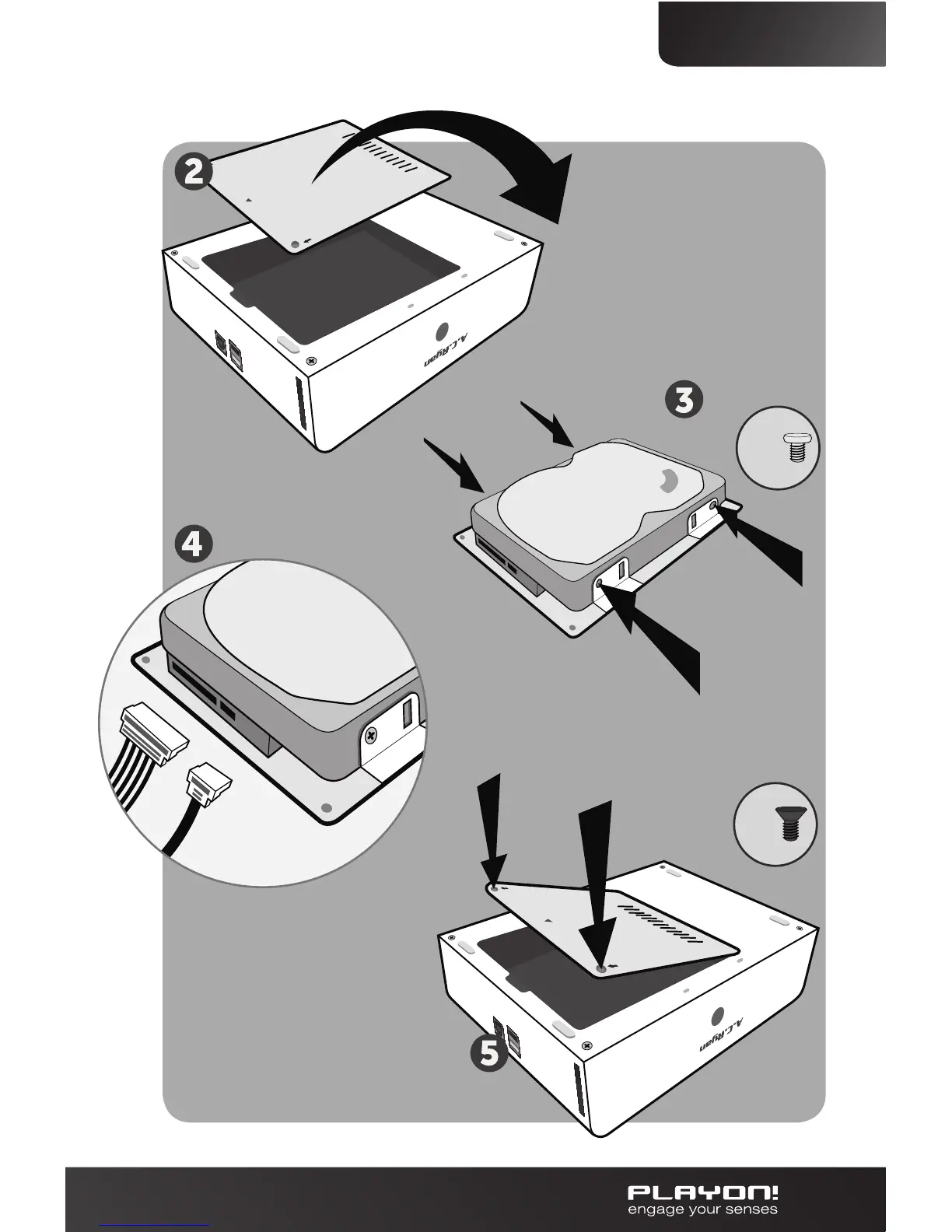 2

A.C.Ryan

3

4

5

A.C.Ryan

PLAYON!
engage your senses