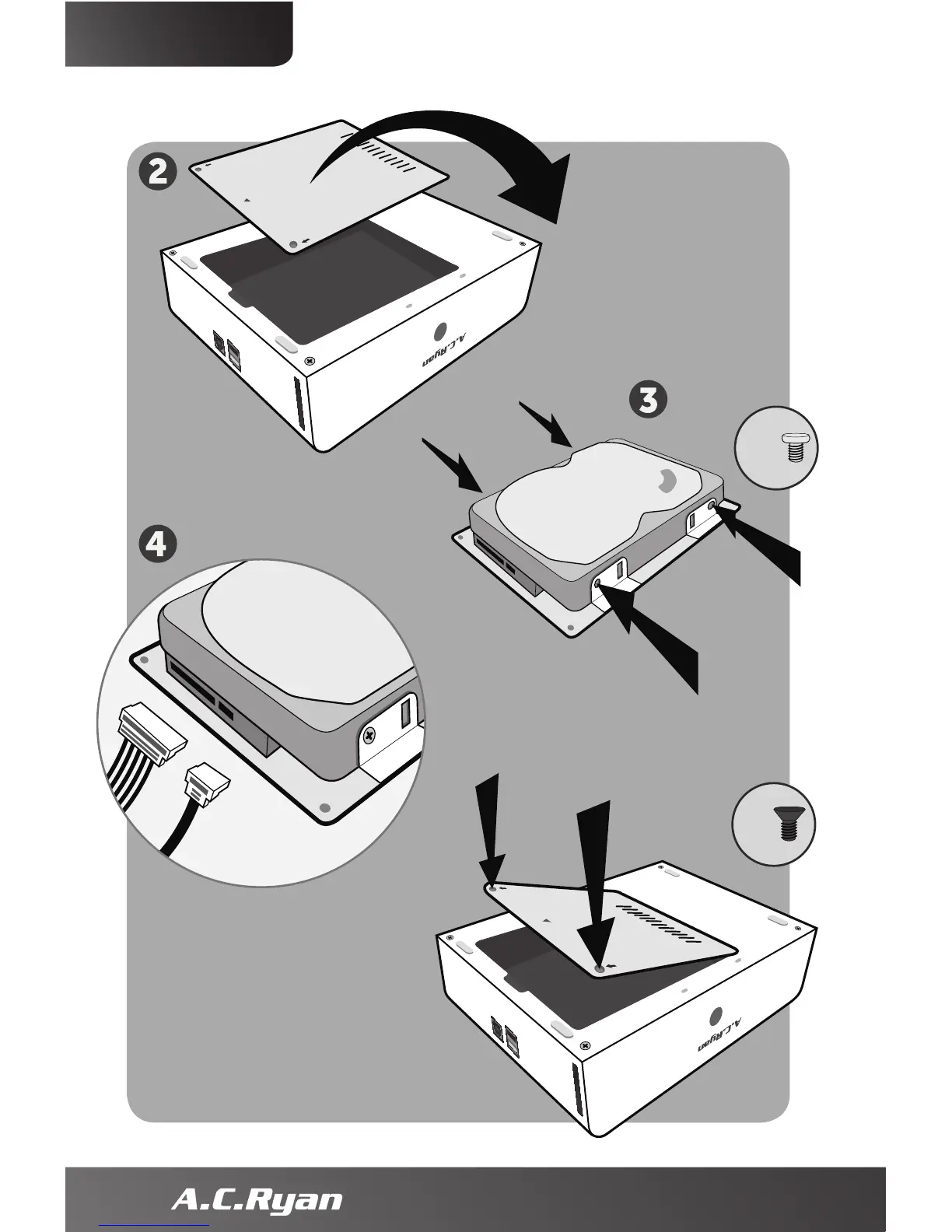 2

A.C.Ryan

3

4

A.C.Ryan

A.C.Ryan