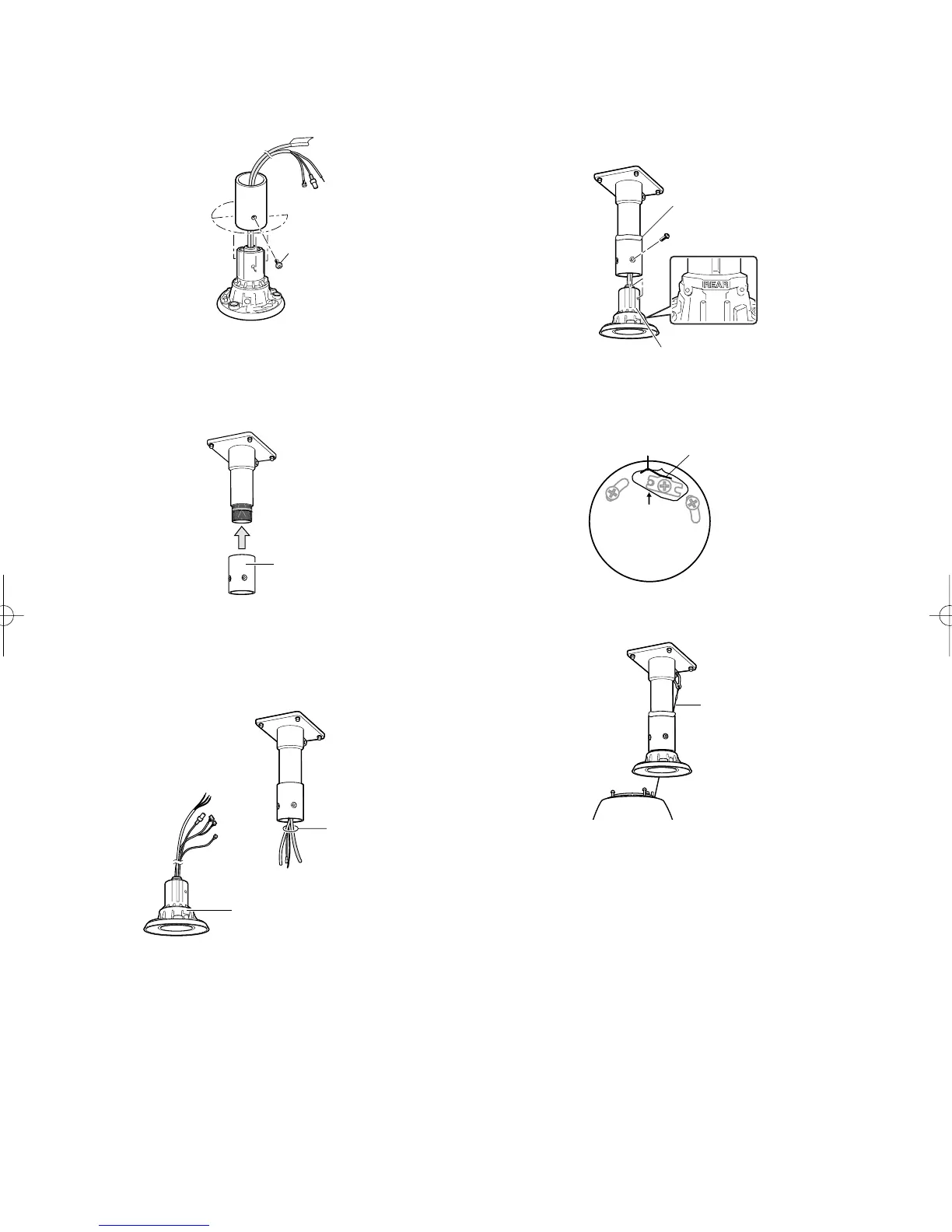 REAR