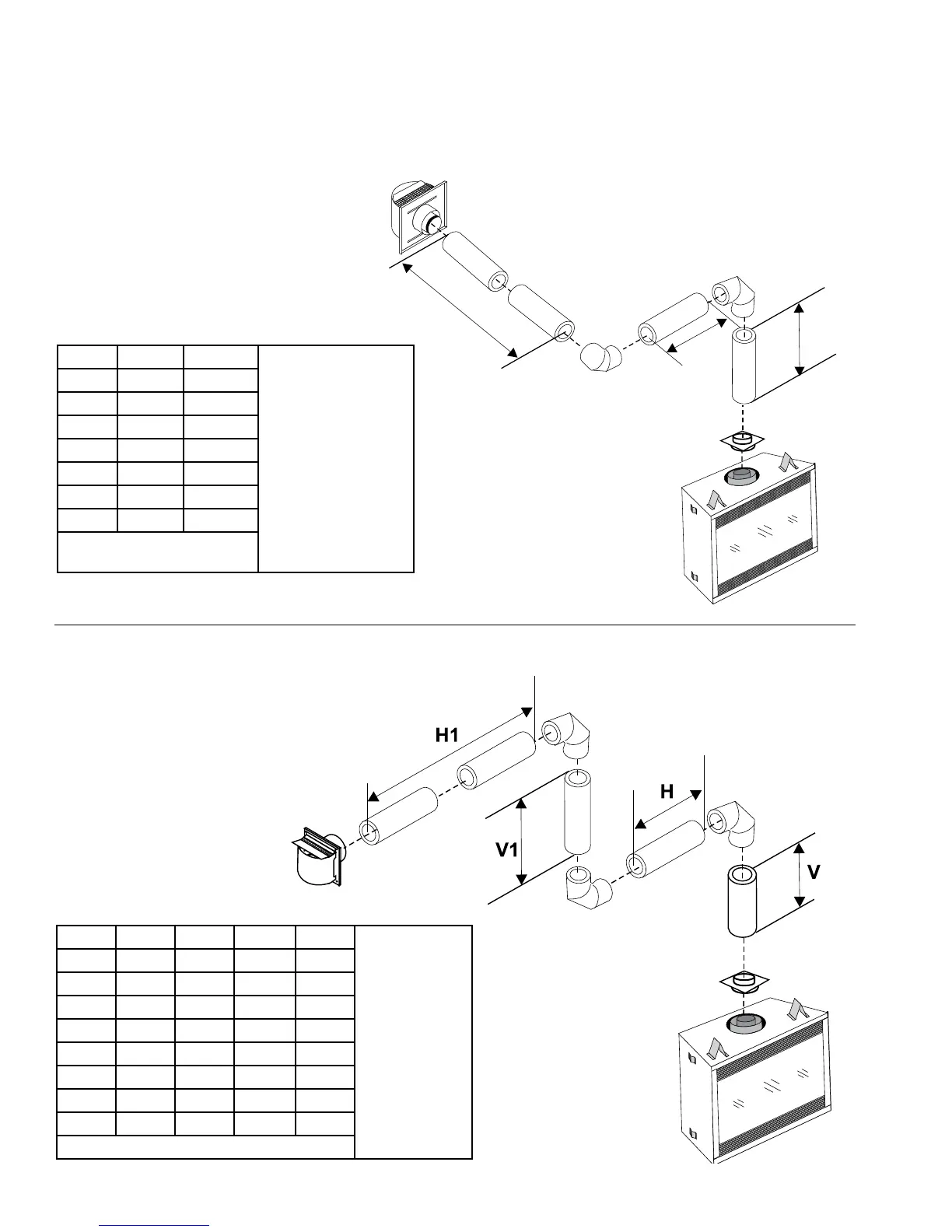 H1

H

V1

V