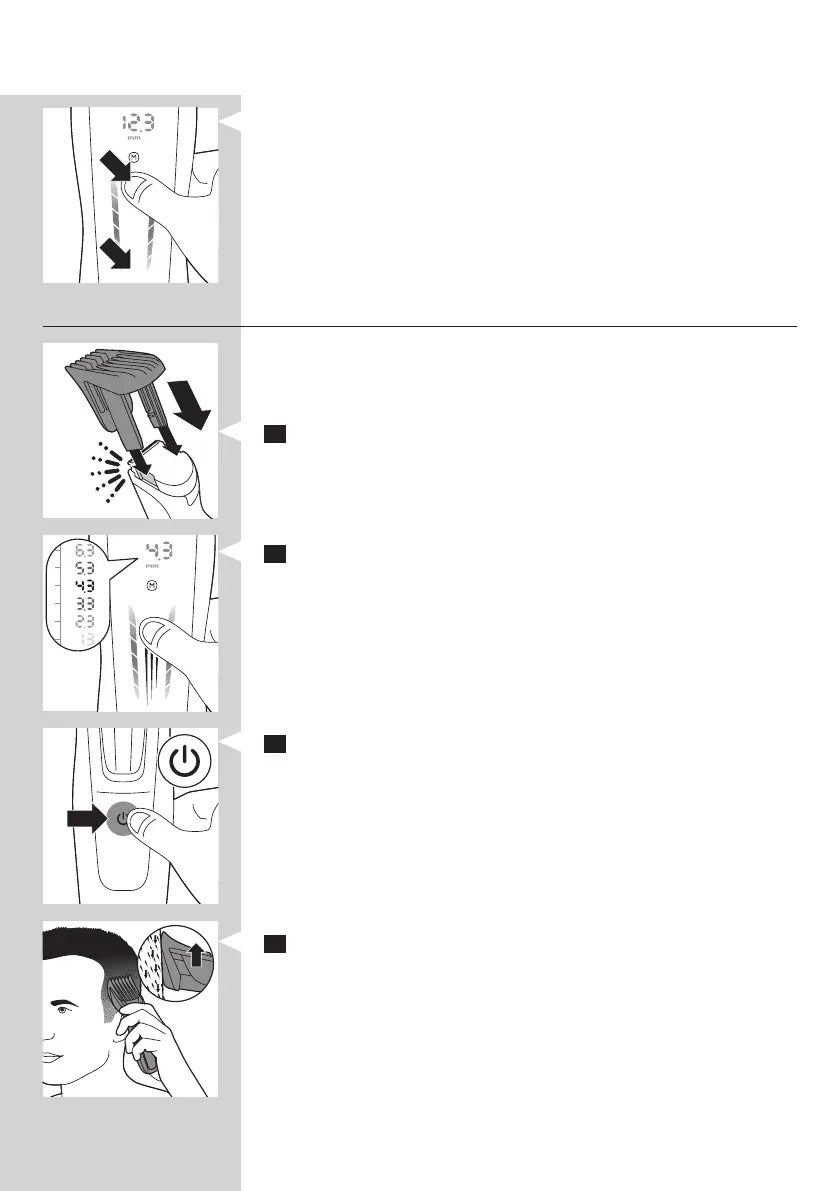 12.3
mm
M

6.3
5.3
4.3
3.3
2.3
1.3
4.3
mm
M