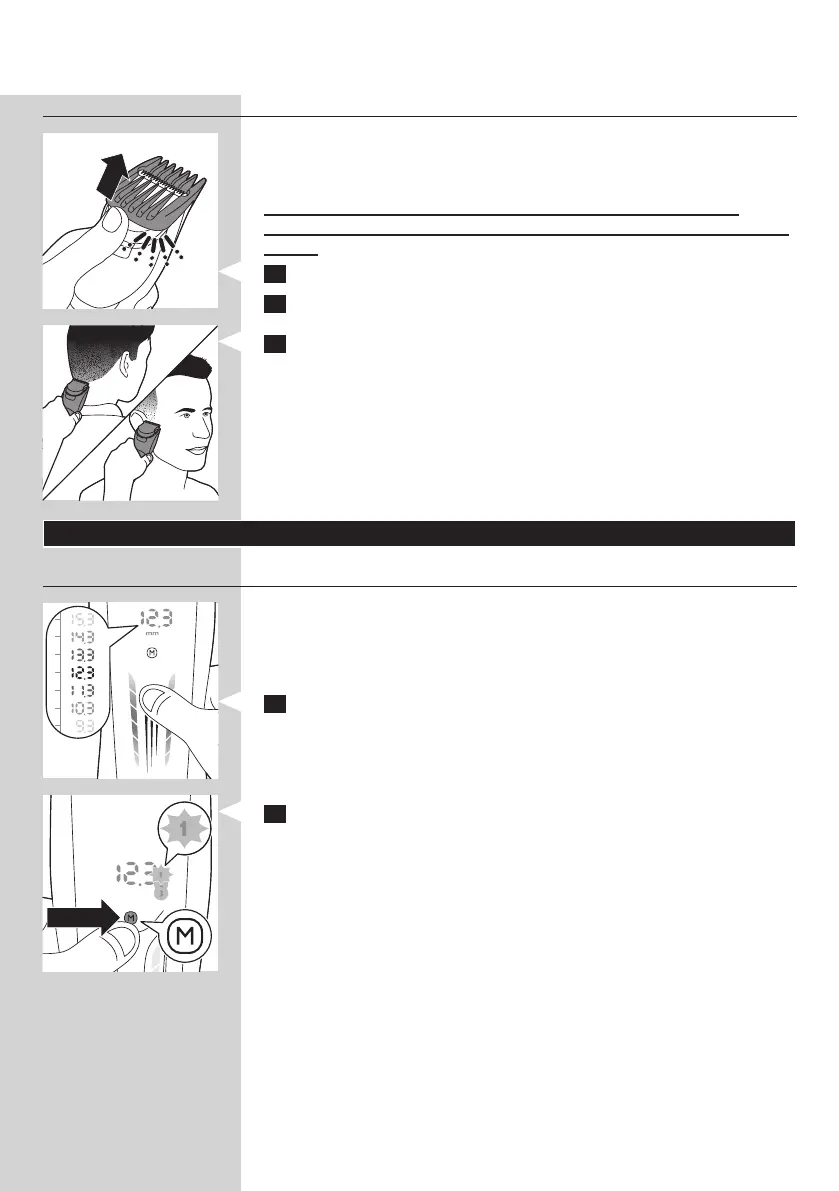 15.3
14.3
13.3
12.3
11.3
10.3
9.3

12.3
mm
M

1
12.3
M