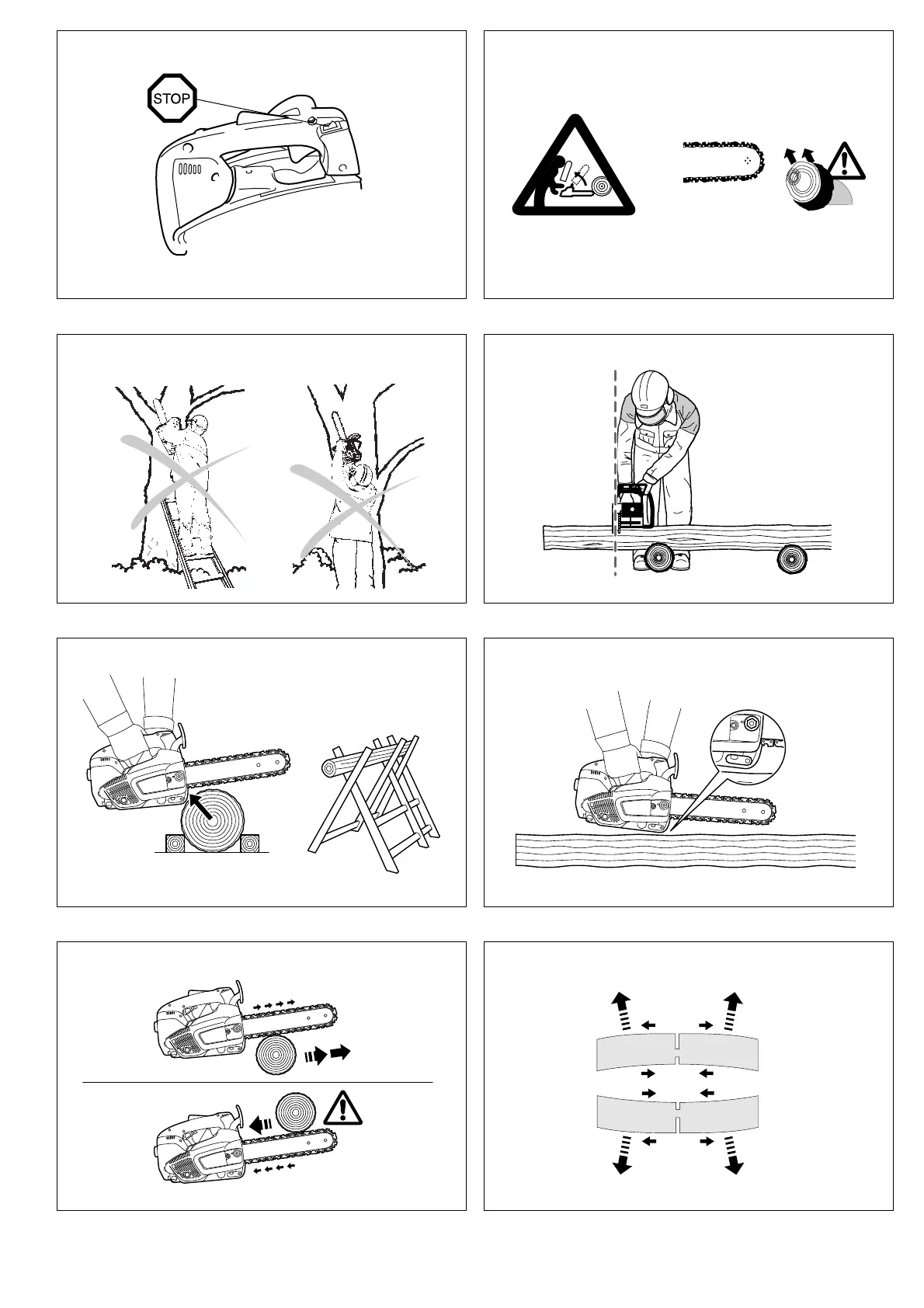 STOP