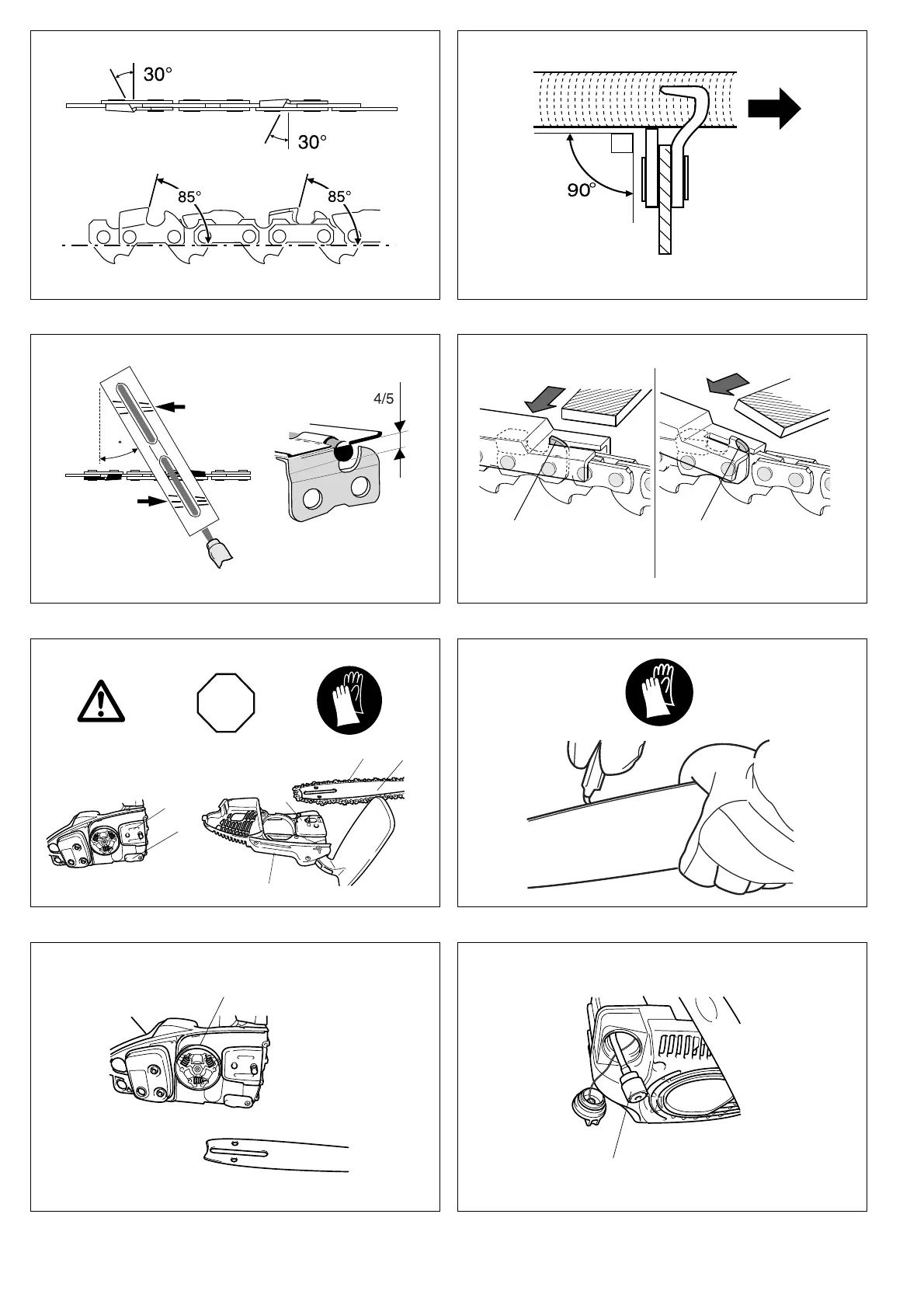 30°

30°

85°

85°

90°

4/5