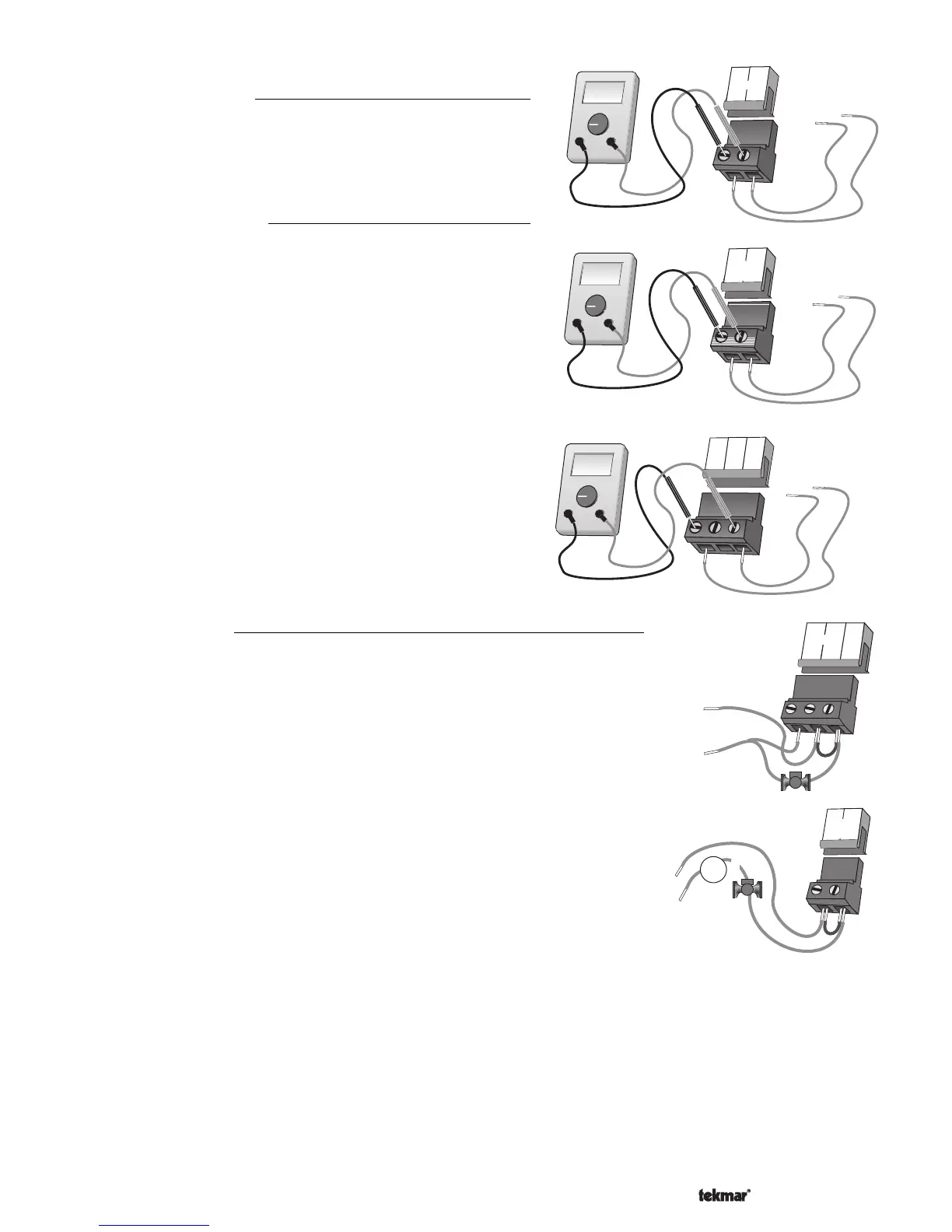 tekmar®