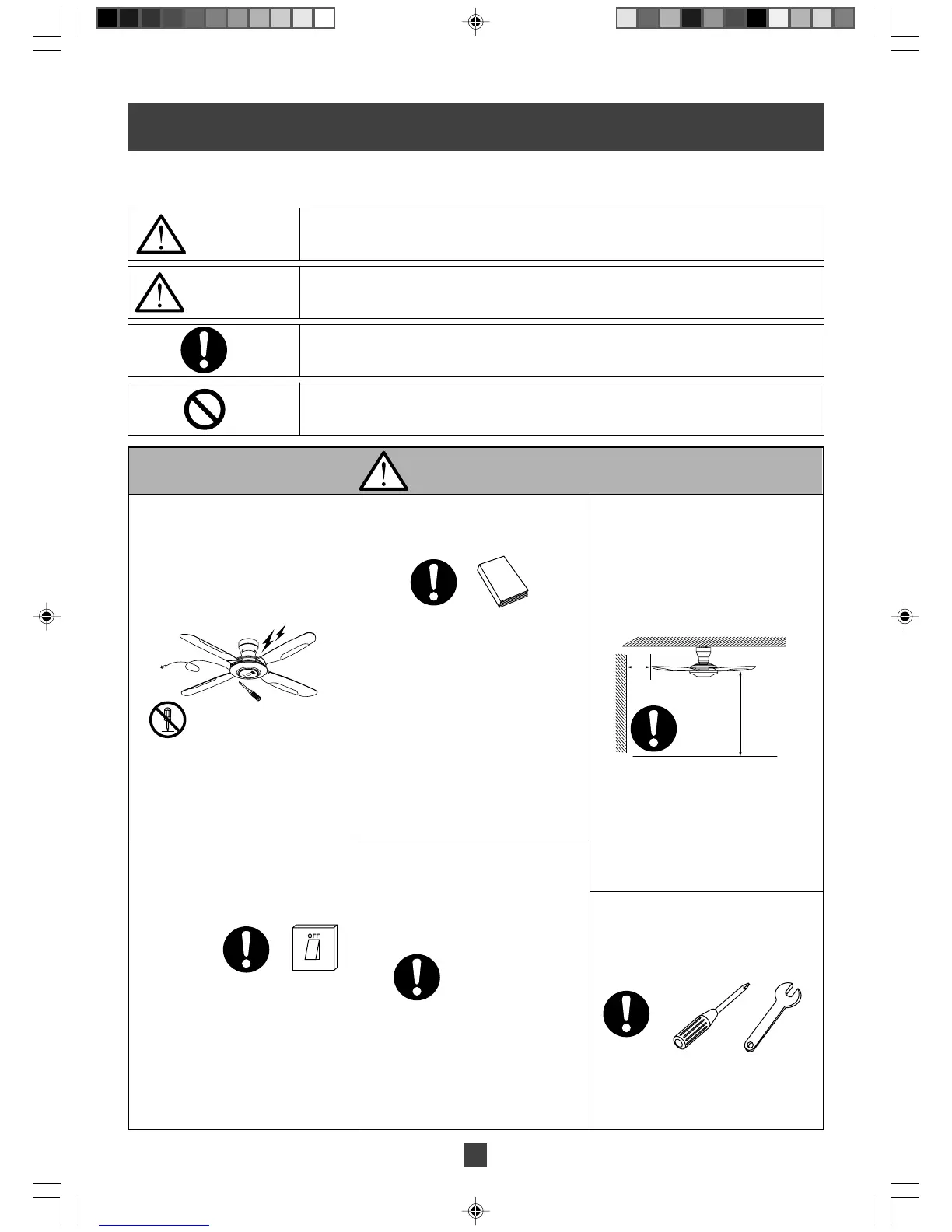 OFF