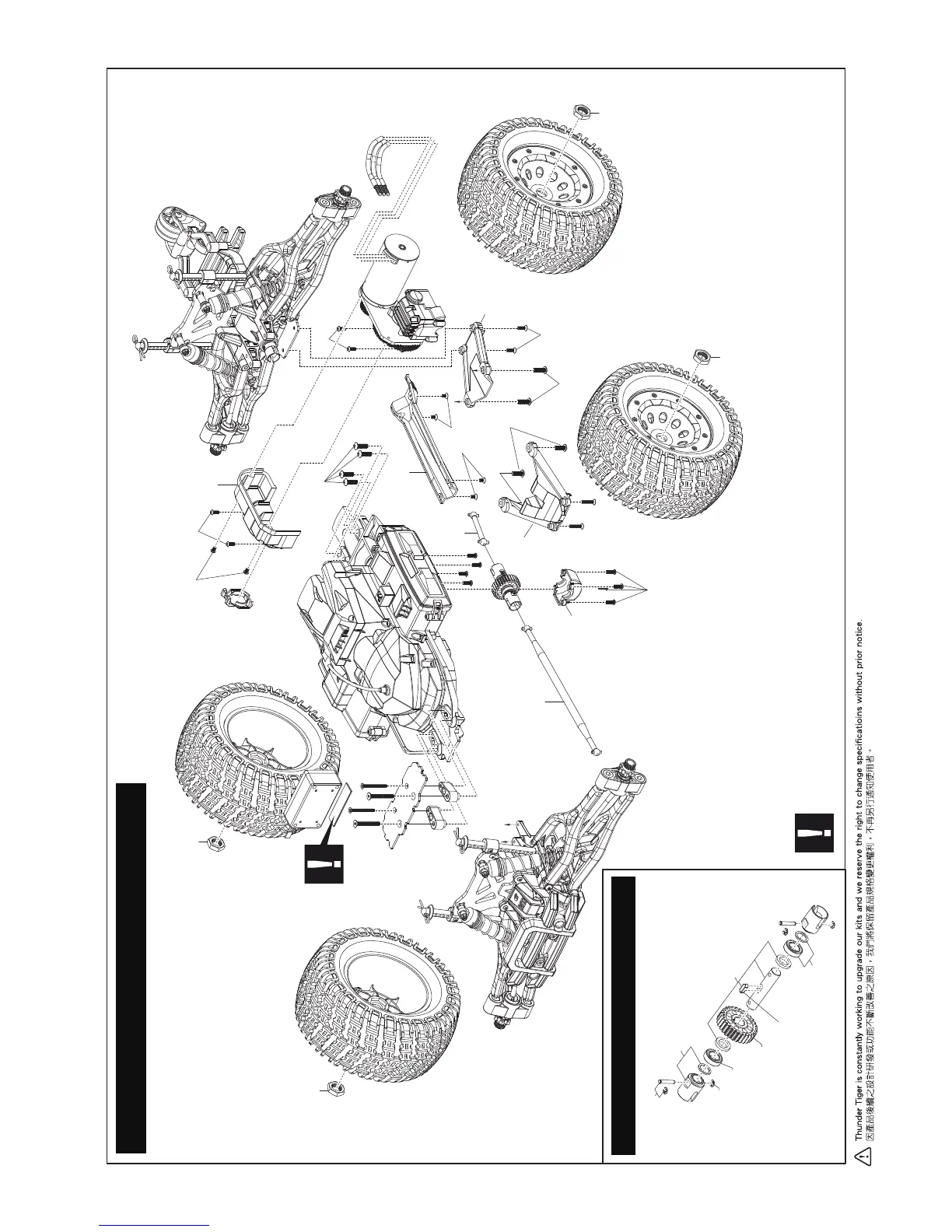 Thunder Tiger is constantly working to upgrade our kits and we reserve the right to change specificatioins without prior notice.
因產品後續之設計研發或功能不斷改善之原因，我們將保留產品規格變更權利，不再另行通知使用者。