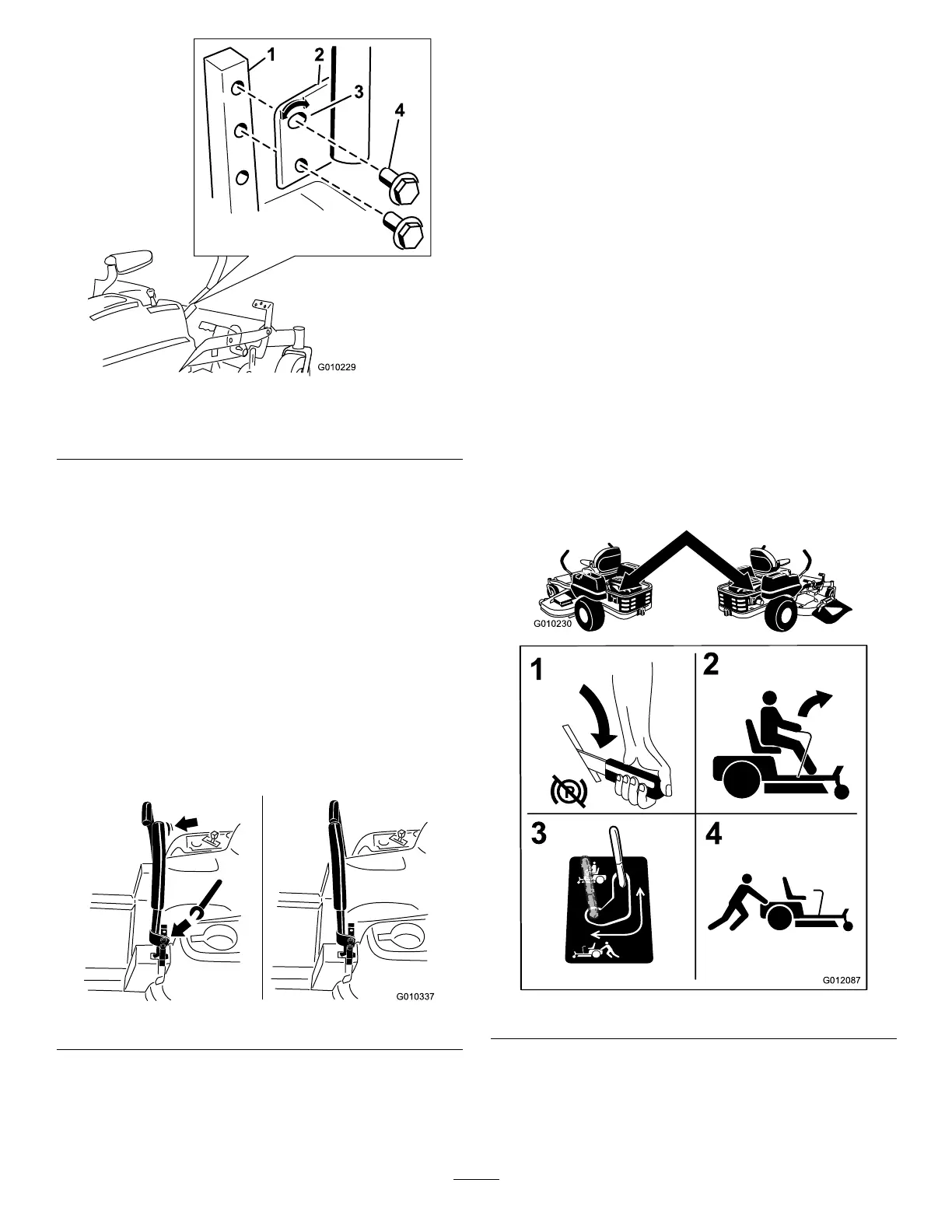 1
2
3
4
G010229

G010337

G010230

1
2
3
4
G012087