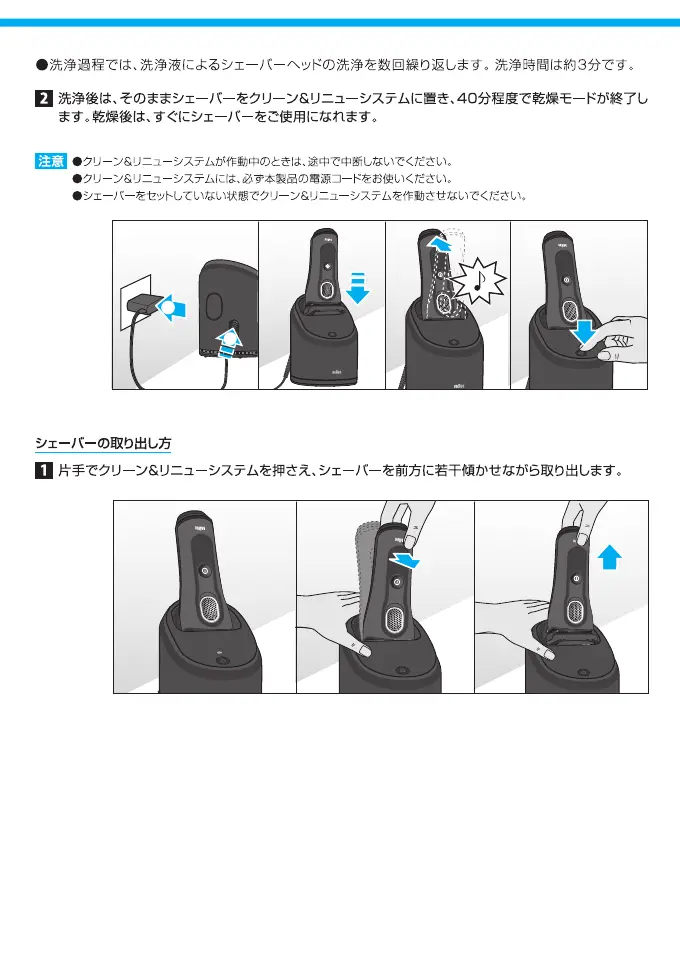 ●洗浄過程では、洗浄液によるシェーバーヘッドの洗浄を数回繰り返します。洗浄時間は約3分です。

2 洗浄後は、そのままシェーバーをクリーン&リニューシステムに置き、40分程度で乾燥モードが終了します。乾燥後は、すぐにシェーバーをご使用になれます。

注意 ●クリーン&リニューシステムが作動中のときは、途中で中断しないでください。
●クリーン&リニューシステムには、必ず本製品の電源コードをお使いください。
●シェーバーをセットしていない状態でクリーン&リニューシステムを作動させないでください。

シェーバーの取り出し方

1 片手でクリーン&リニューシステムを押さえ、シェーバーを前方に若干傾かせながら取り出します。