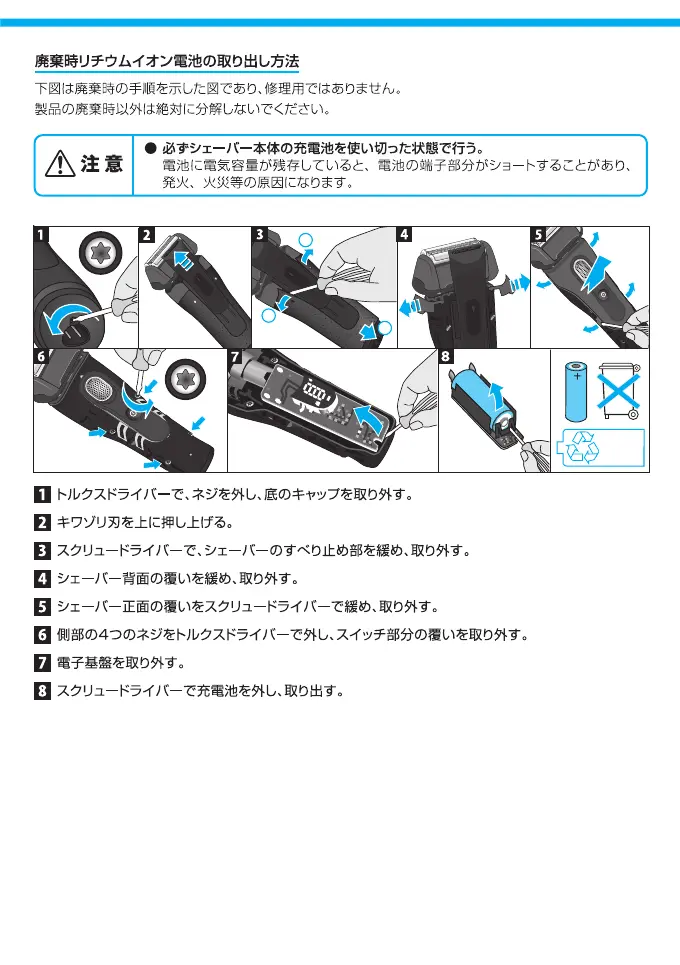 廃棄時リチウムイオン電池の取り出し方法

下図は廃棄時の手順を示した図であり、修理用ではありません。
製品の廃棄時以外は絶対に分解しないでください。

注意

● 必ずシェーバー本体の充電池を使い切った状態で行う。
電池に電気容量が残存していると、電池の端子部分がショートすることがあり、発火、火災等の原因になります。

1

2

3

4

5

6

7

8

1 トルクスドライバーで、ネジを外し、底のキャップを取り外す。

2 キワゾリ刃を上に押し上げる。

3 スクリュードライバーで、シェーバーのすべり止め部を緩め、取り外す。

4 シェーバー背面の覆いを緩め、取り外す。

5 シェーバー正面の覆いをスクリュードライバーで緩め、取り外す。

6 側部の4つのネジをトルクスドライバーで外し、スイッチ部分の覆いを取り外す。

7 電子基盤を取り外す。

8 スクリュードライバーで充電池を外し、取り出す。