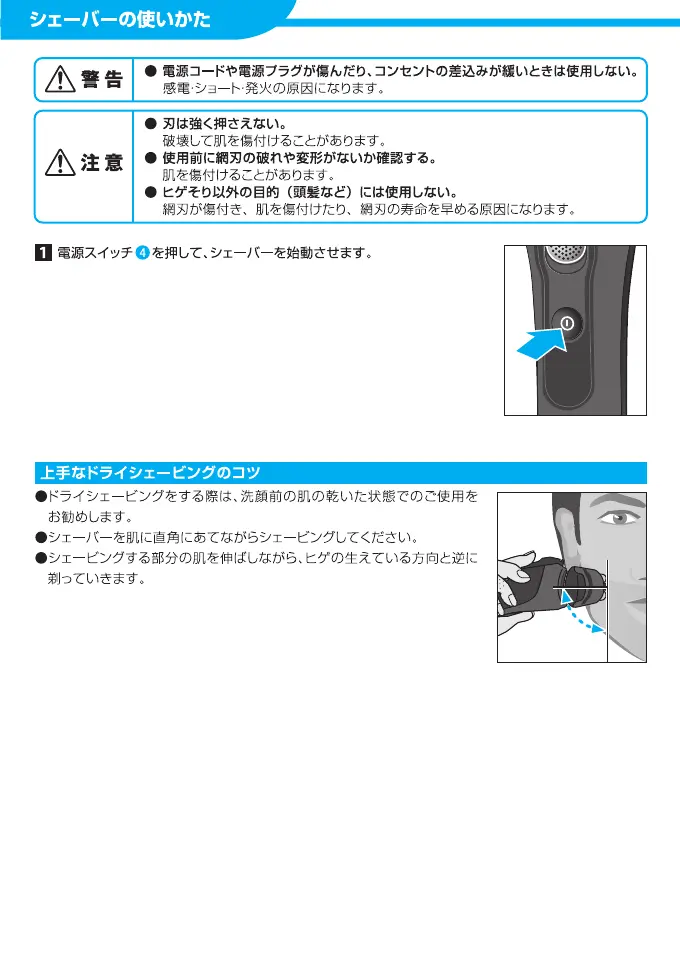 シェーバーの使いかた

警告
● 電源コードや電源プラグが傷んだり、コンセントの差込みが緩いときは使用しない。
感電·ショート·発火の原因になります。

注意
● 刃は強く押さえない。
破壊して肌を傷付けることがあります。
● 使用前に網刃の破れや変形がないか確認する。
肌を傷付けることがあります。
● ヒゲそり以外の目的（頭髪など）には使用しない。
網刃が傷付き、肌を傷付けたり、網刃の寿命を早める原因になります。

1 電源スイッチ 4 を押して、シェーバーを始動させます。

上手なドライシェービングのコツ
●ドライシェービングをする際は、洗顔前の肌の乾いた状態でのご使用をお勧めします。
●シェーバーを肌に直角にあてながらシェービングしてください。
●シェービングする部分の肌を伸ばしながら、ヒゲの生えている方向と逆に剃っていきます。