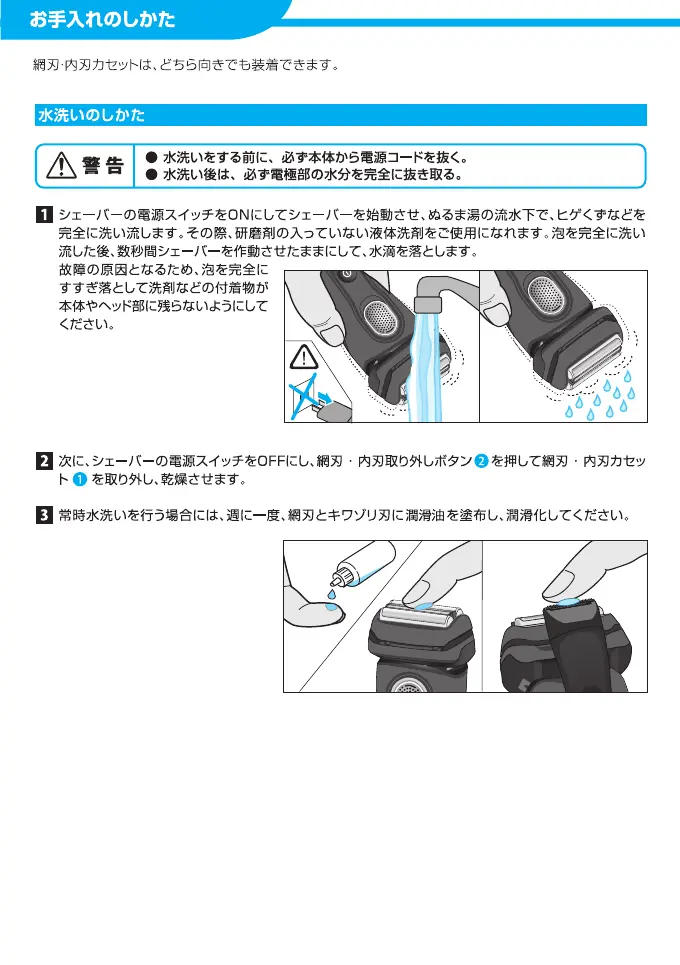 お手入れのしかた

網刃·内刃カセットは、どちら向きでも装着できます。

水洗いのしかた

警告
● 水洗いをする前に、必ず本体から電源コードを抜く。
● 水洗い後は、必ず電極部の水分を完全に抜き取る。

1 シェーバーの電源スイッチをONにしてシェーバーを始動させ、ぬるま湯の流水下で、ヒゲくずなどを完全に洗い流します。その際、研磨剤の入っていない液体洗剤をご使用になれます。泡を完全に洗い流した後、数秒間シェーバーを作動させたままにして、水滴を落とします。
故障の原因となるため、泡を完全にすすぎ落として洗剤などの付着物が本体やヘッド部に残らないようにしてください。

2 次に、シェーバーの電源スイッチをOFFにし、網刃・内刃取り外しボタン 2 を押して網刃・内刃カセット 1 を取り外し、乾燥させます。

3 常時水洗いを行う場合には、週に一度、網刃とキワゾリ刃に潤滑油を塗布し、潤滑化してください。