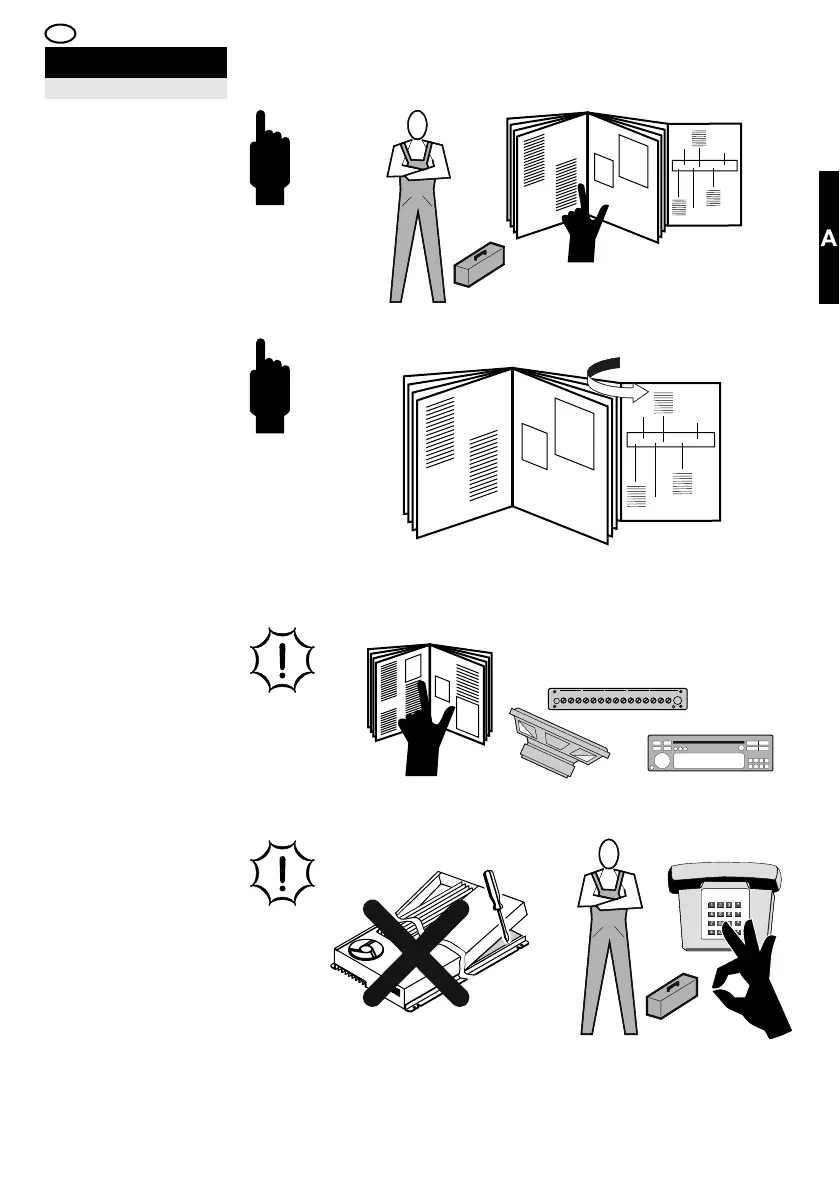 A