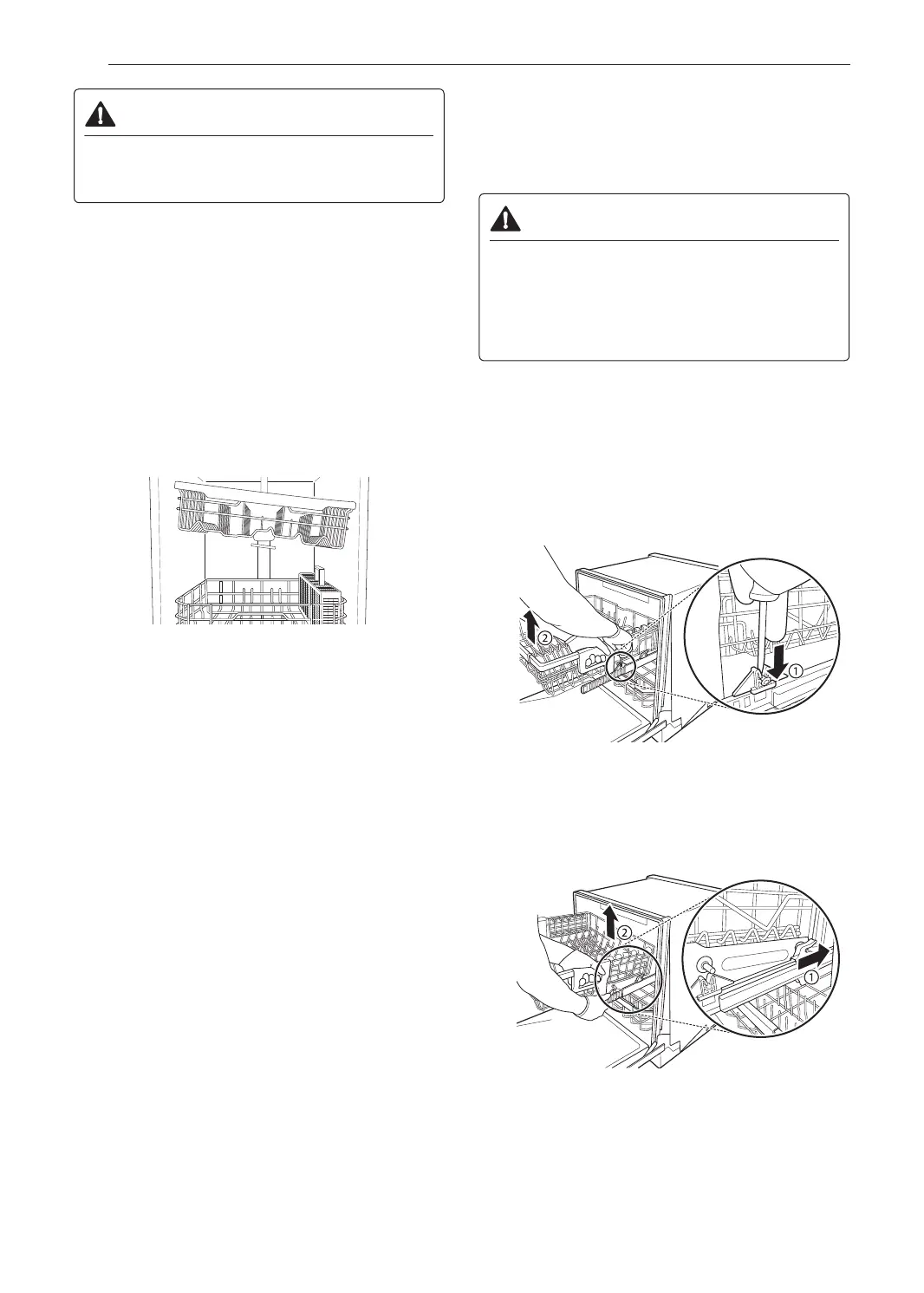 ②

①

②

①