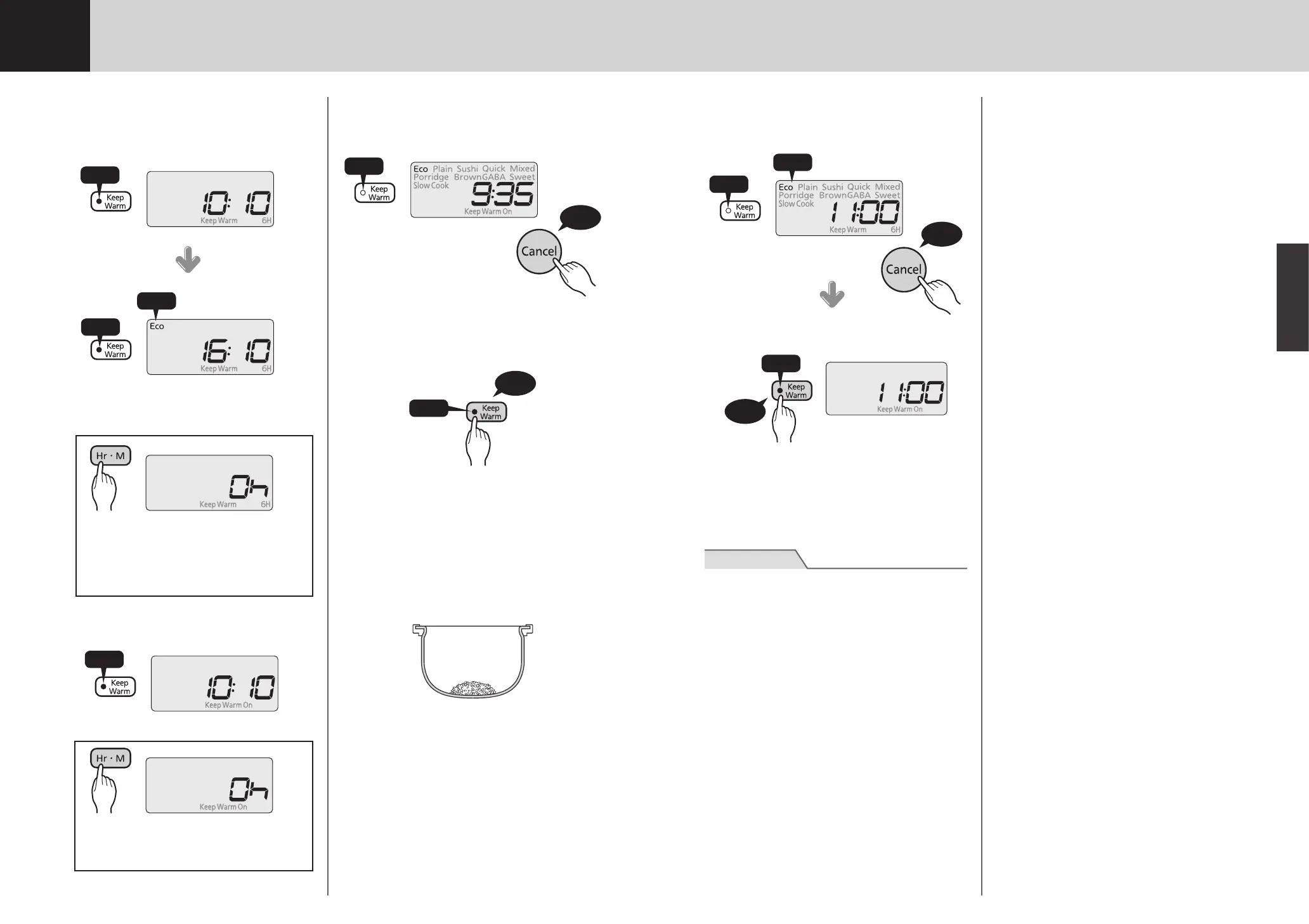 Keep Warm

10:10
Keep Warm 6H

Keep Warm

Eco
16:10
Keep Warm 6H

Hr · M

0h
Keep Warm 6H

Keep Warm

10:10
Keep Warm On

Hr · M

0h
Keep Warm On

Keep Warm

Eco Plain Sushi Quick Mixed Porridge BrownGABA Sweet Slow Cook
9:35
Keep Warm On

Cancel

Keep Warm

Keep Warm

Eco Plain Sushi Quick Mixed Porridge BrownGABA Sweet Slow Cook
11:00
Keep Warm 6H

Cancel

Keep Warm

11:00
Keep Warm On