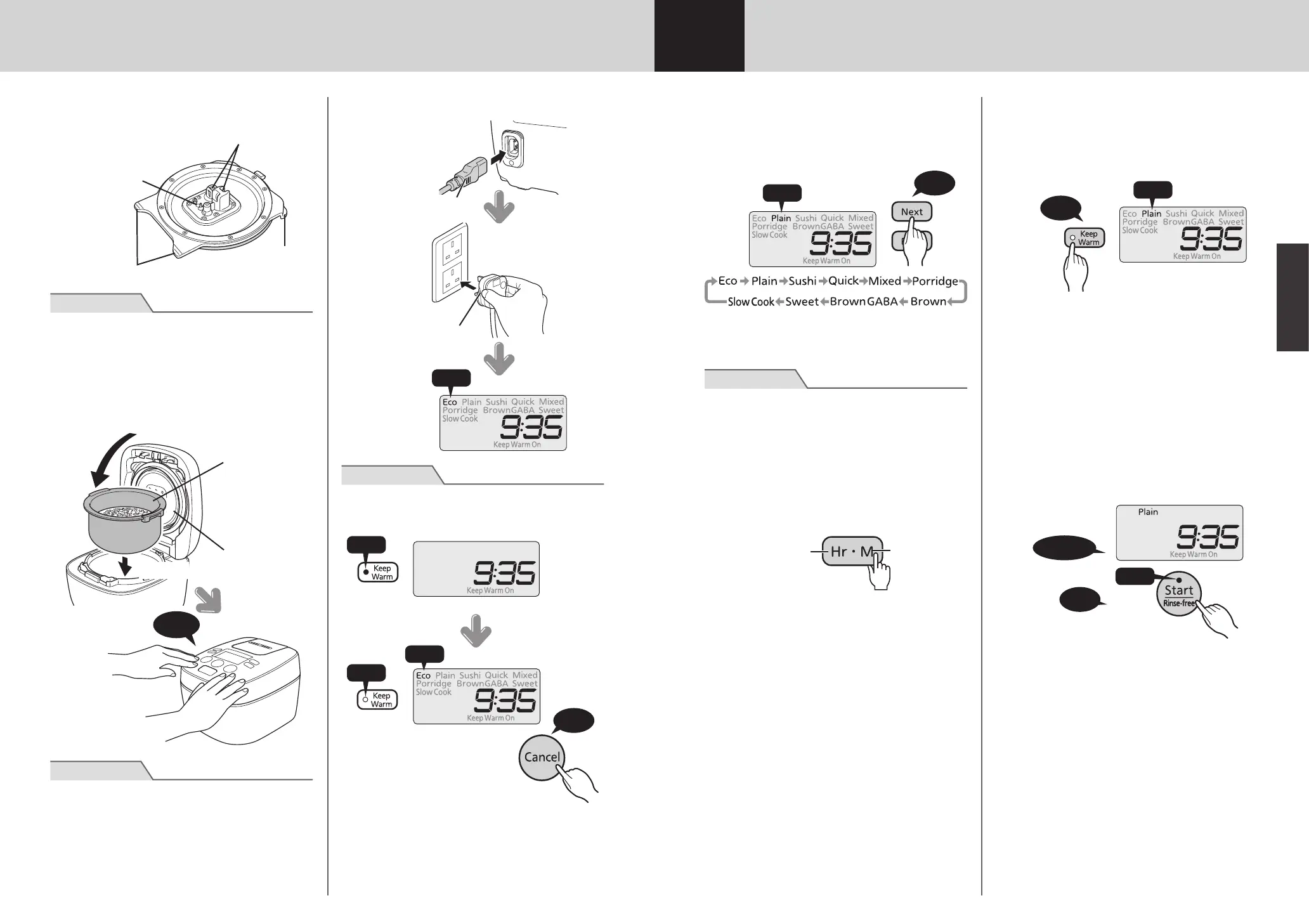 Eco Plain Sushi Quick Mixed
Porridge BrownGABA Sweet
Slow Cook
9:35
Keep Warm On

Keep Warm
9:35
Keep Warm On

Keep Warm
Eco Plain Sushi Quick Mixed
Porridge BrownGABA Sweet
Slow Cook
9:35
Keep Warm On

Cancel

Eco Plain Sushi Quick Mixed
Porridge BrownGABA Sweet
Slow Cook
9:35
Keep Warm On

Next

Eco → Plain → Sushi → Quick → Mixed → Porridge
Slow Cook ← Sweet ← BrownGABA ← Brown

Hr · M

Keep Warm
Eco Plain Sushi Quick Mixed
Porridge BrownGABA Sweet
Slow Cook
9:35
Keep Warm On

Plain
9:35
Keep Warm On

Start
Rinse-free