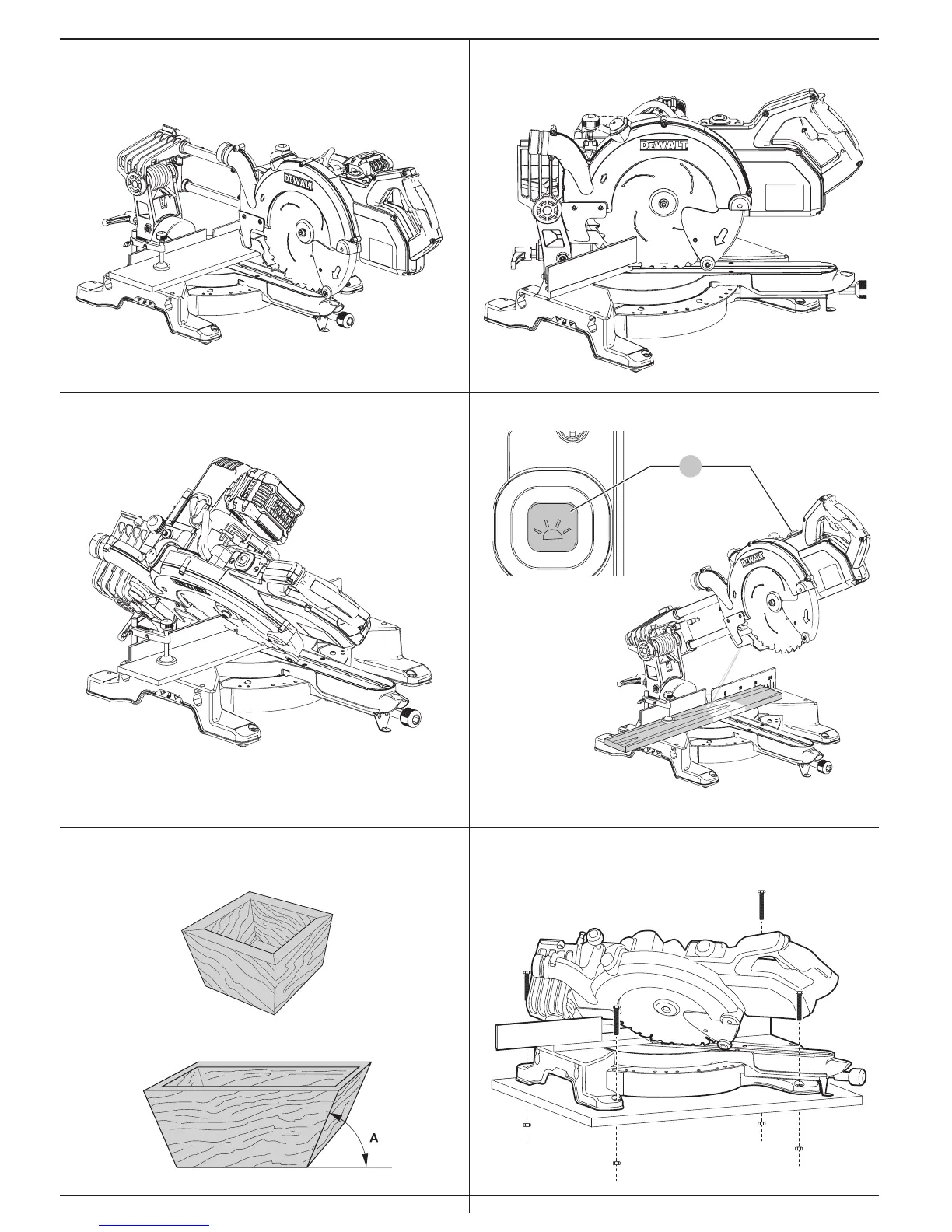 DEWALT

DEWALT

DEWALT

A