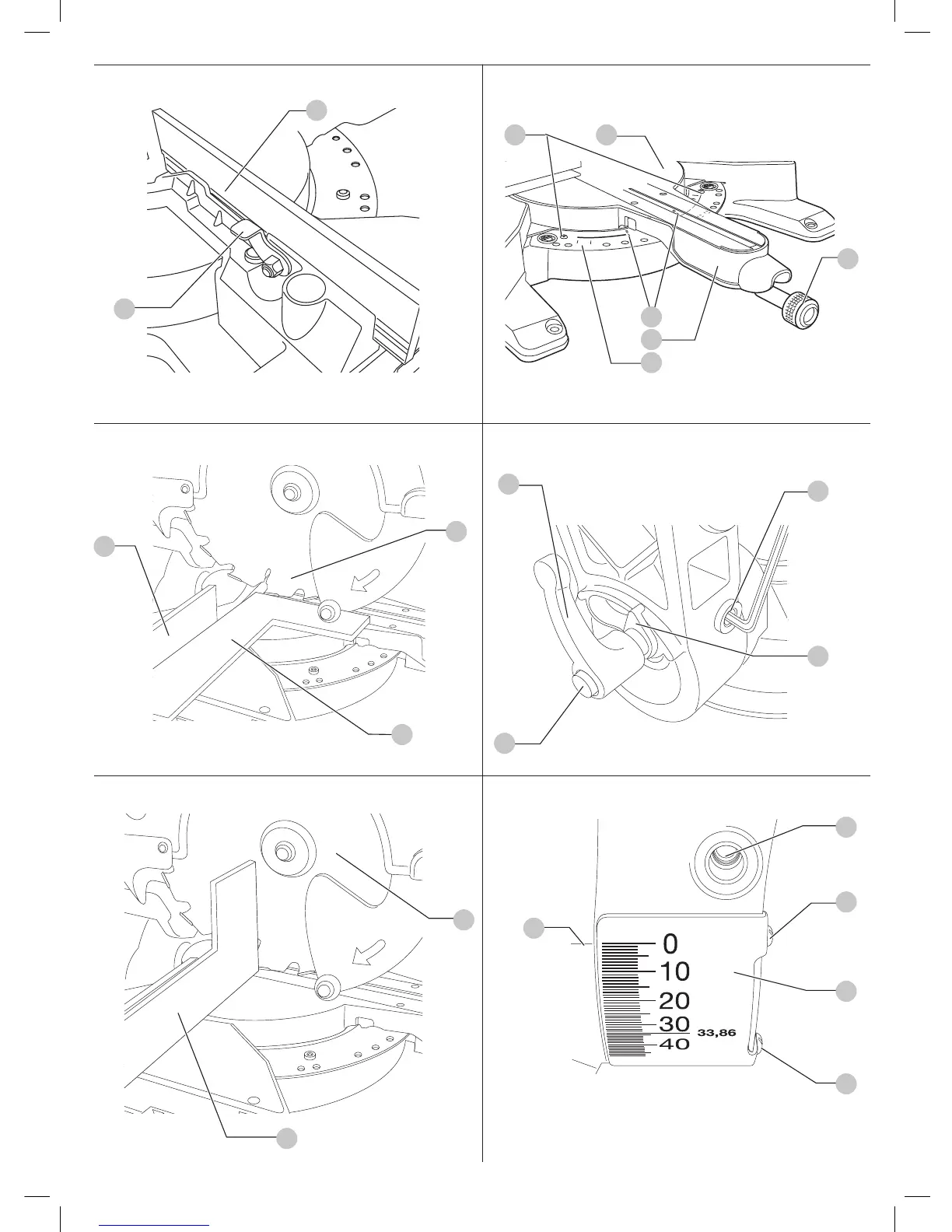 0
10
20
30
40
33,86