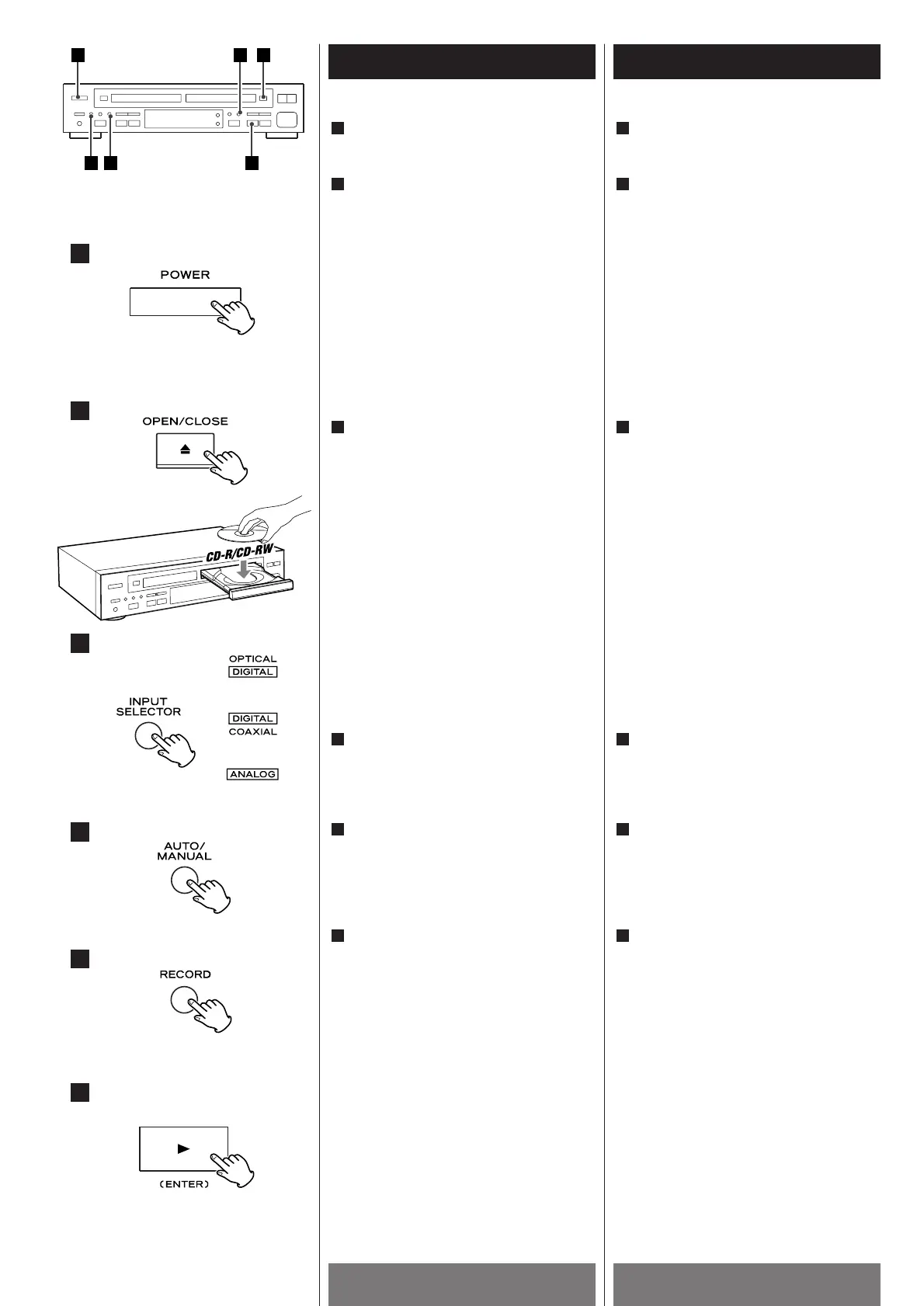 POWER

OPEN/CLOSE

CD-R/CD-RW

OPTICAL
DIGITAL

INPUT SELECTOR

DIGITAL
COAXIAL

ANALOG

AUTO/ MANUAL

RECORD

(ENTER)