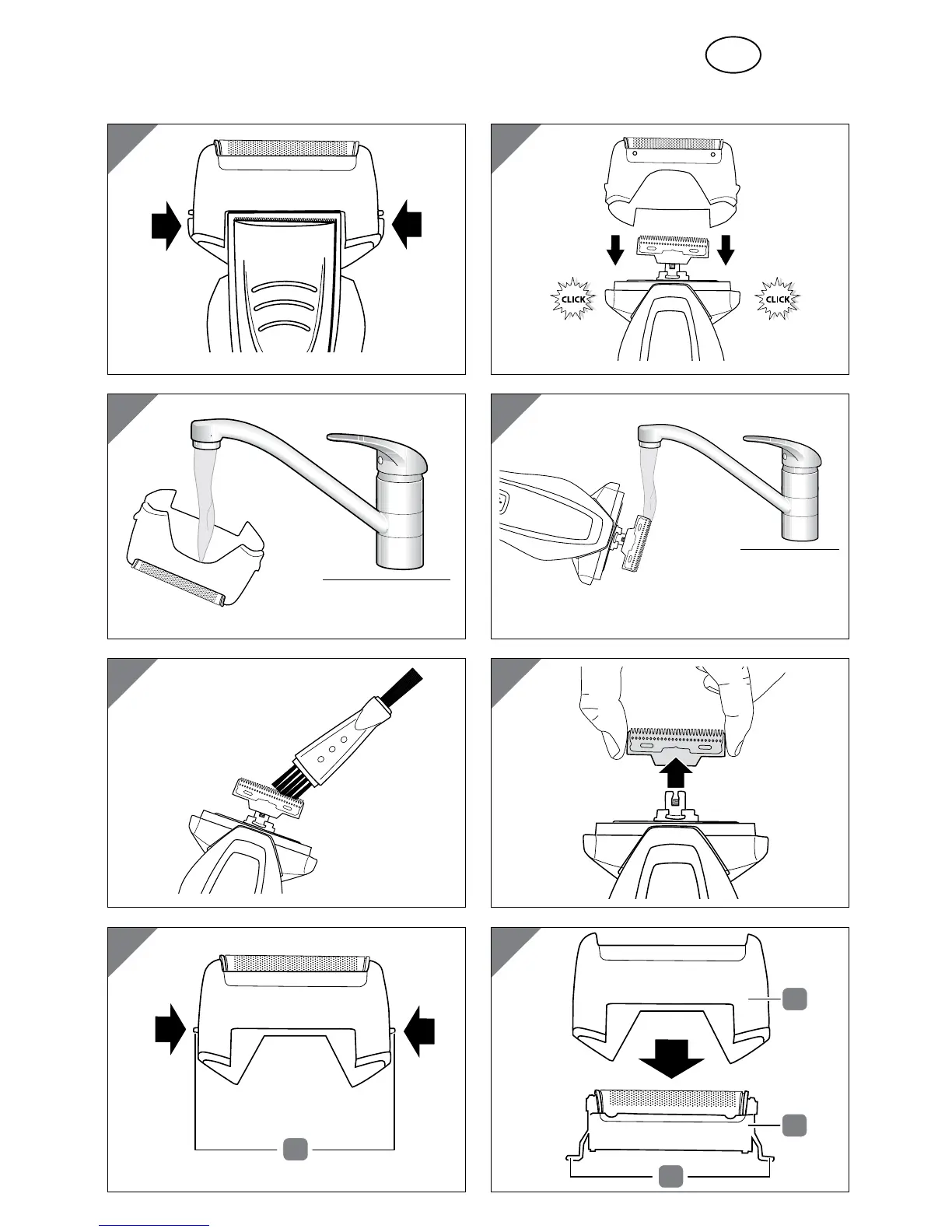 CLICK

CLICK