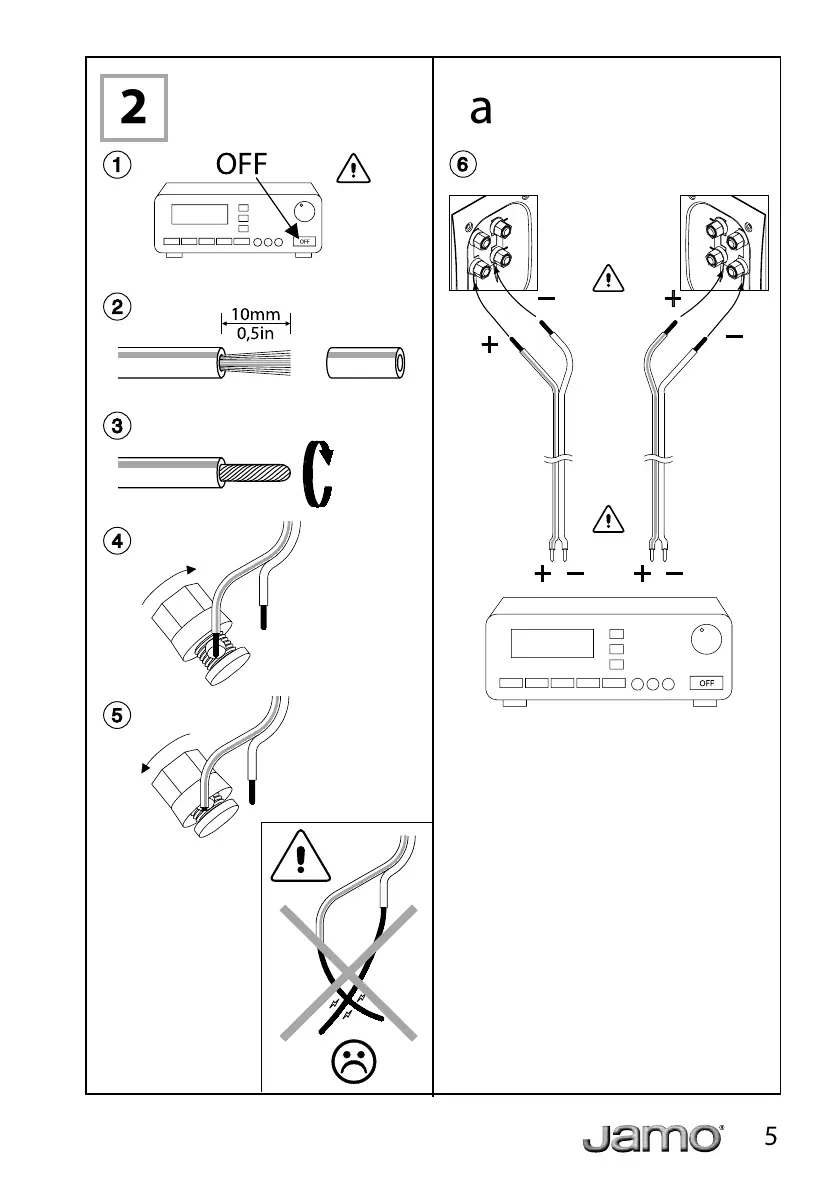 2

1 OFF

OFF

2 10mm 0,5in

3

4

5

a

6

− +

+ −

+ − + −

OFF

Jamo®

5