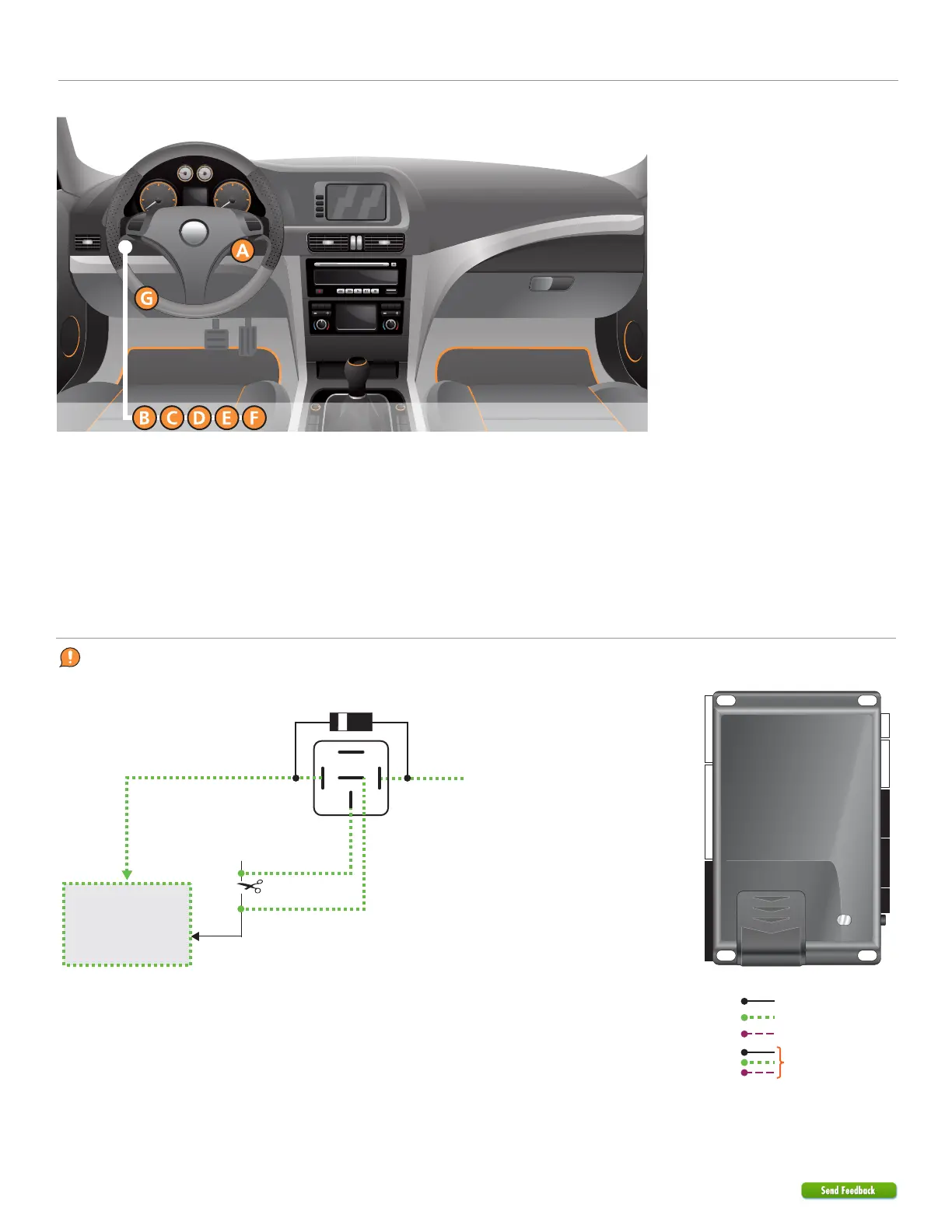 A

G

B C D E F

Send Feedback