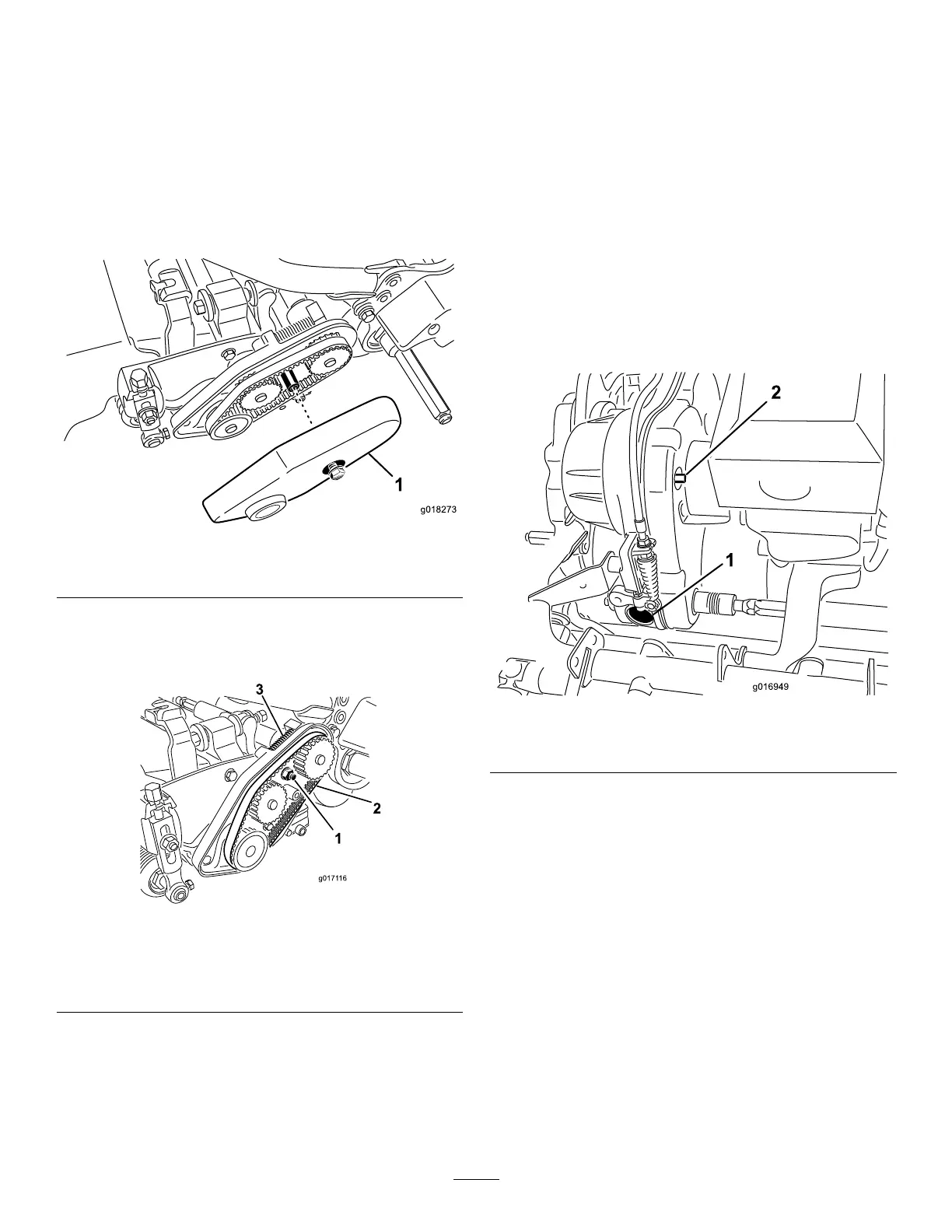 1
g018273

3
2
1
g017116

2
1
g016949