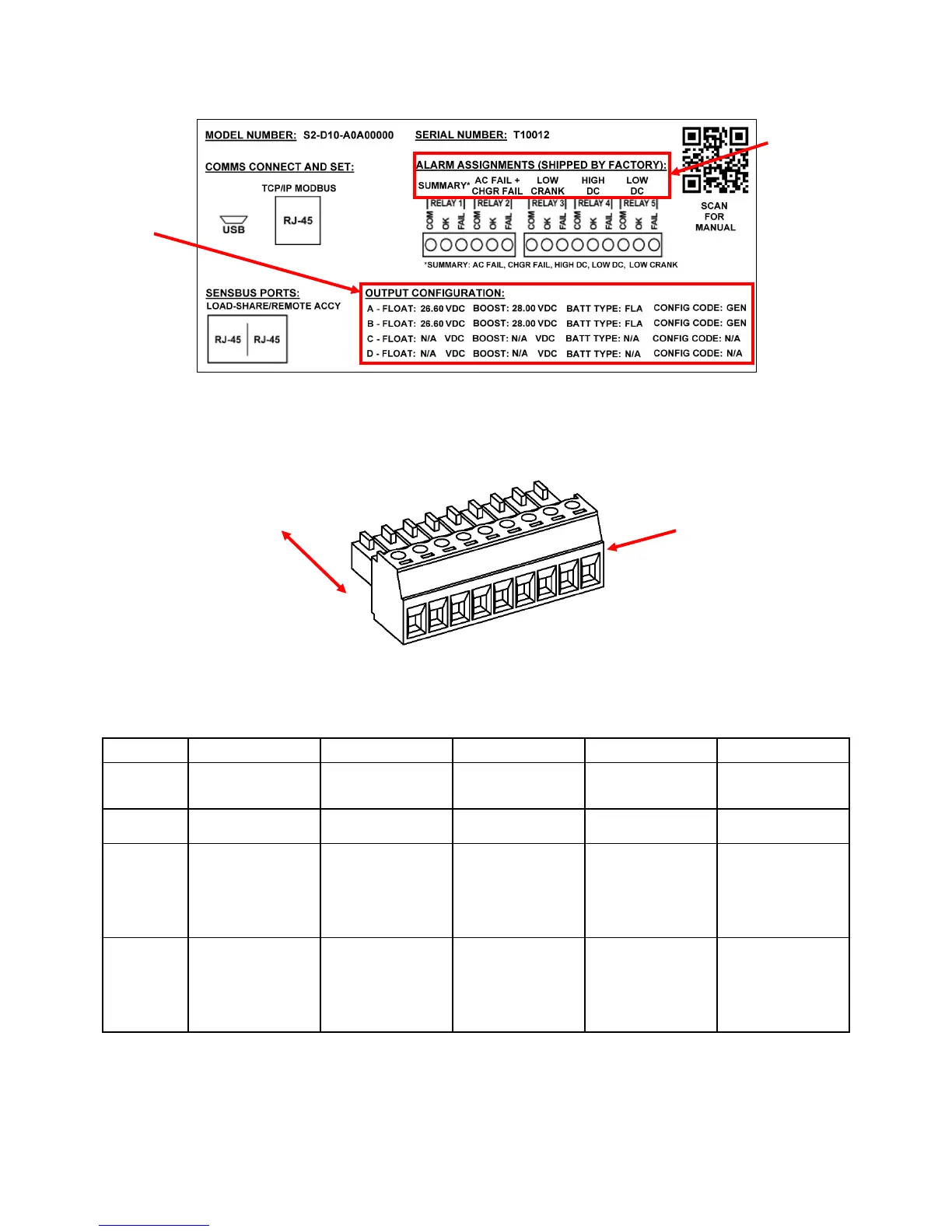 MODEL NUMBER: S2-D10-A0A00000   SERIAL NUMBER: T10012

COMMS CONNECT AND SET:

TCP/IP MODBUS

USB

RJ-45

ALARM ASSIGNMENTS (SHIPPED BY FACTORY):

SUMMARY*   AC FAIL + CHGR FAIL   LOW CRANK   HIGH DC   LOW DC

RELAY 1   RELAY 2   RELAY 3   RELAY 4   RELAY 5

COM OK FAIL COM OK FAIL COM OK FAIL COM OK FAIL COM OK FAIL

*SUMMARY: AC FAIL, CHGR FAIL, HIGH DC, LOW DC, LOW CRANK

SCAN FOR MANUAL

SENSBUS PORTS:

LOAD-SHARE/REMOTE ACCY

RJ-45   RJ-45

OUTPUT CONFIGURATION:

A - FLOAT: 26.60 VDC   BOOST: 28.00 VDC   BATT TYPE: FLA   CONFIG CODE: GEN
B - FLOAT: 26.60 VDC   BOOST: 28.00 VDC   BATT TYPE: FLA   CONFIG CODE: GEN
C - FLOAT: N/A VDC   BOOST: N/A VDC   BATT TYPE: N/A   CONFIG CODE: N/A
D - FLOAT: N/A VDC   BOOST: N/A VDC   BATT TYPE: N/A   CONFIG CODE: N/A