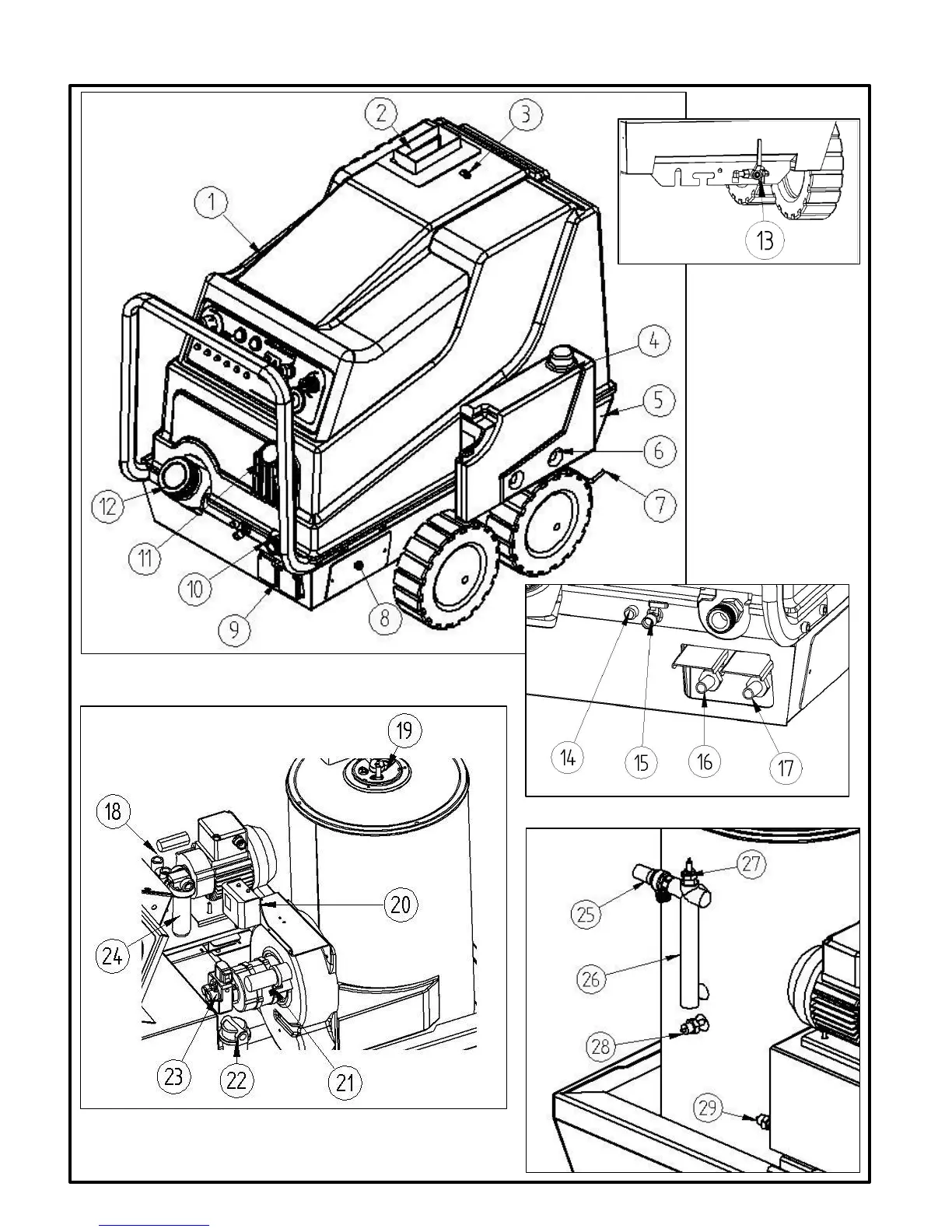 2
3
1
13
4
5
6
7
12
11
10
9
8
14
15
16
17
19
18
20
24
23
22
21
27
25
26
28
29