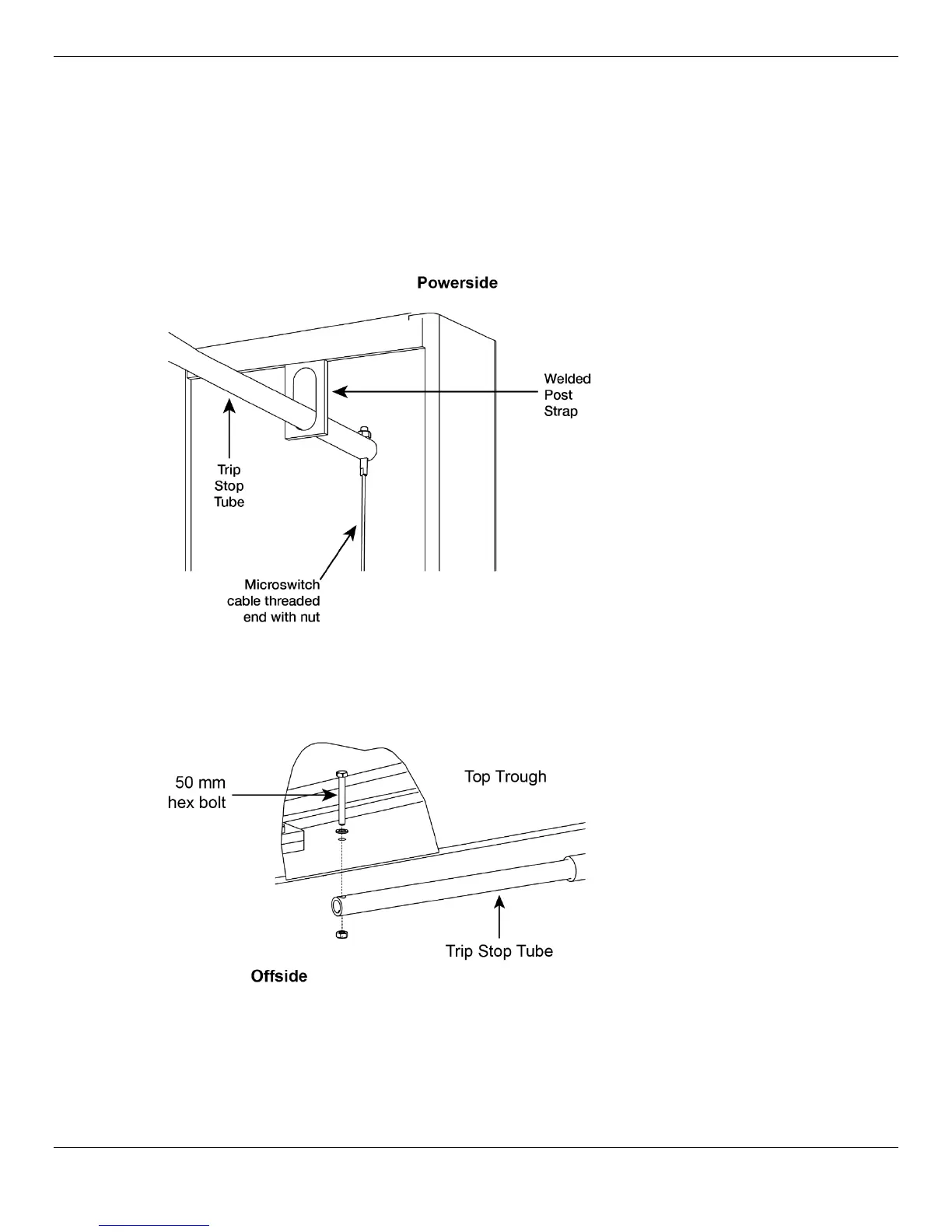 Powerside

Welded Post Strap

Trip Stop Tube

Microswitch cable threaded end with nut

50 mm hex bolt

Top Trough

Trip Stop Tube

Offside