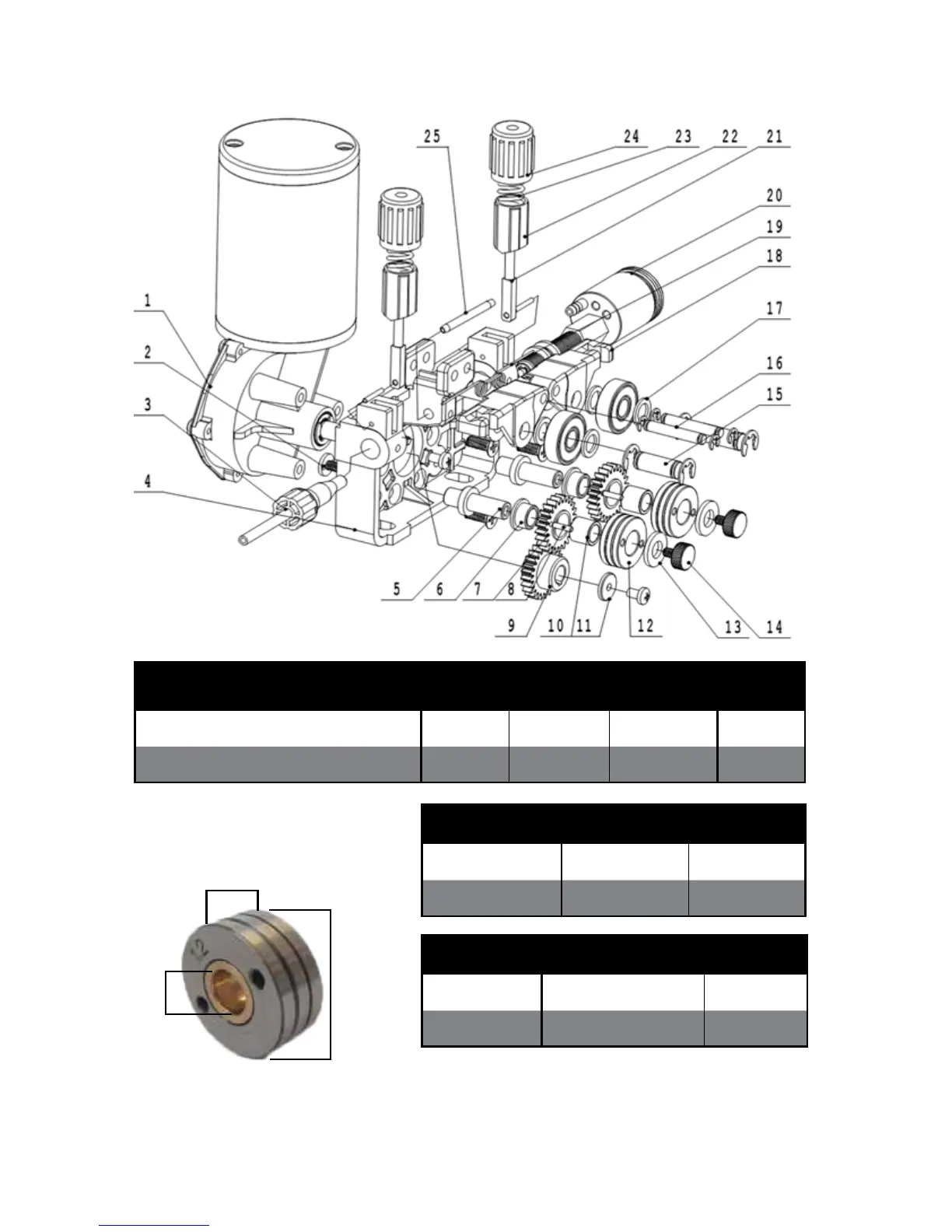 25
24
23
22
21
20
19
18
17
16
15
1
2
3
4
5
6
7
8
9
10
11
12
13
14