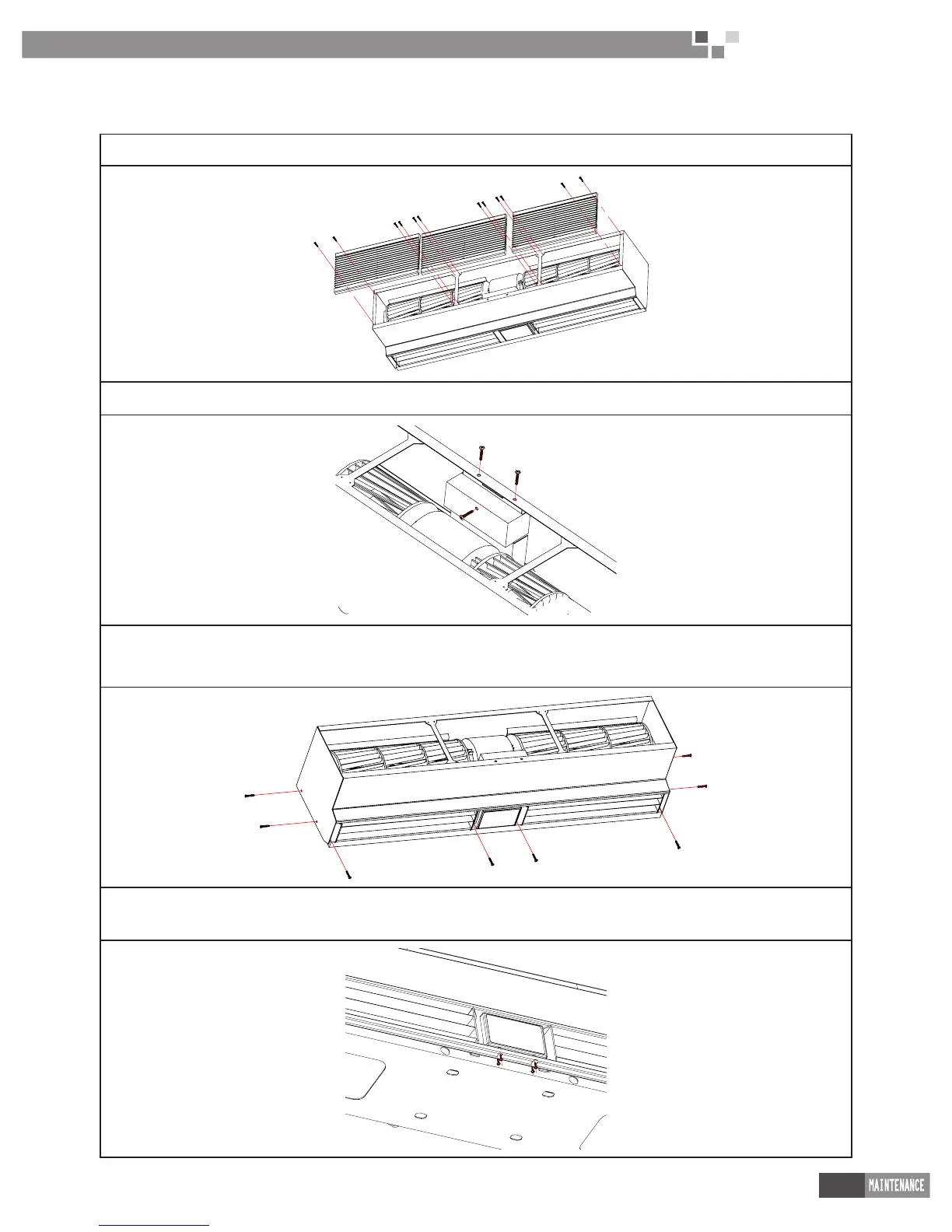 MAINTENANCE