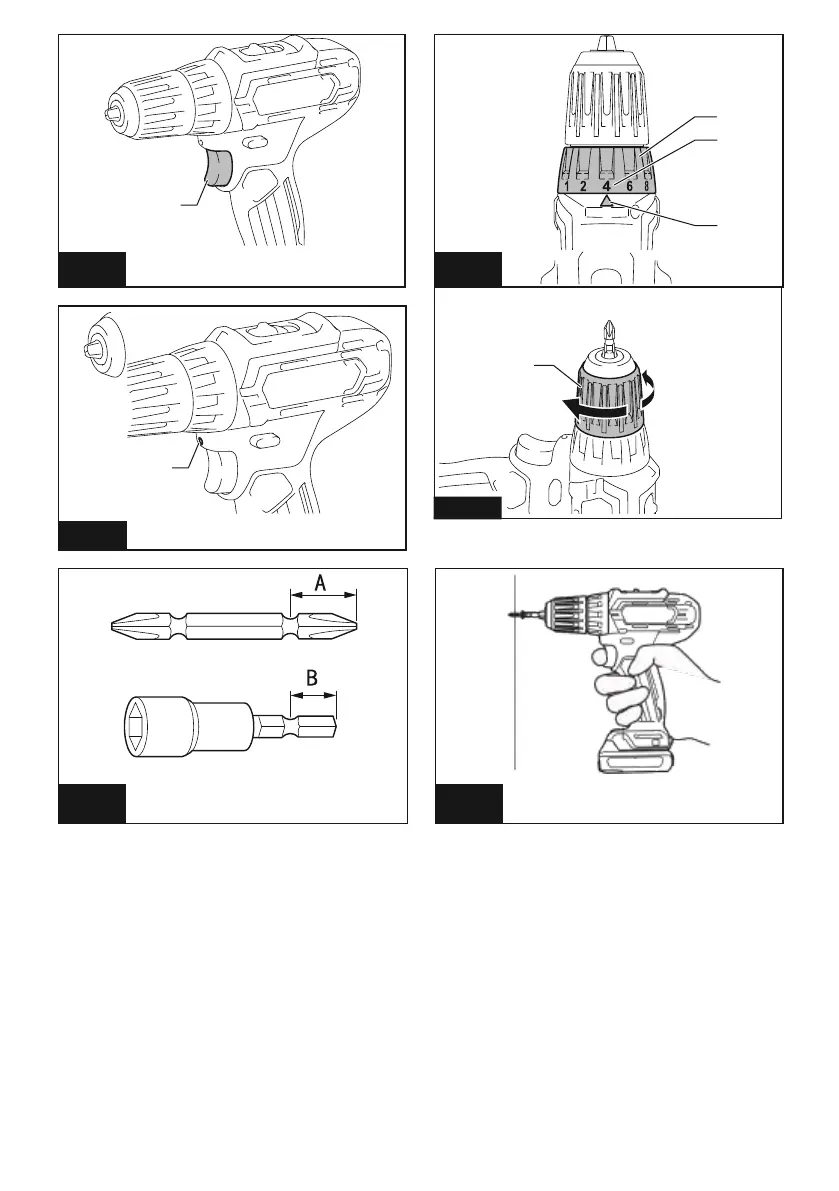 1 2 4 6 8

A

B