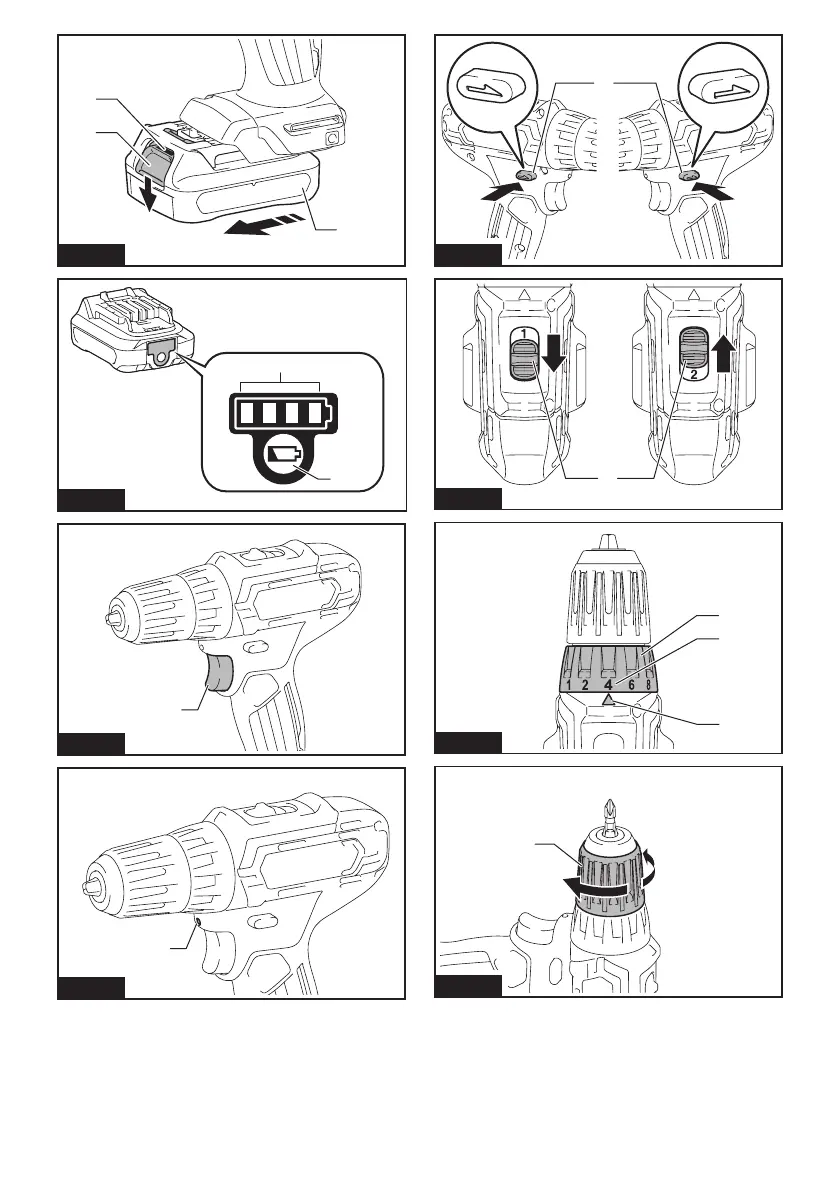 1
2

1
2
4
6
8