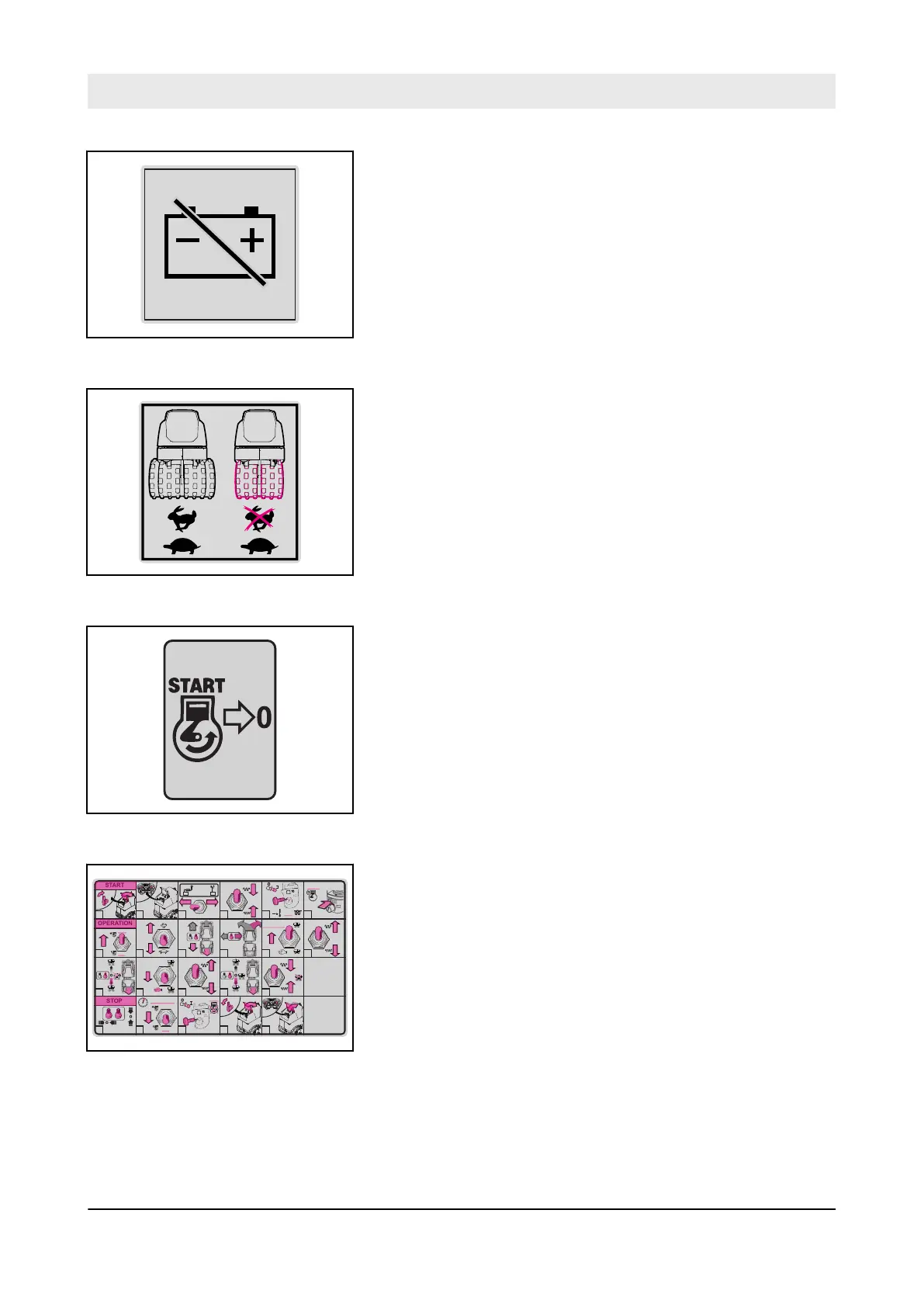 START

0

START

OPERATION

STOP