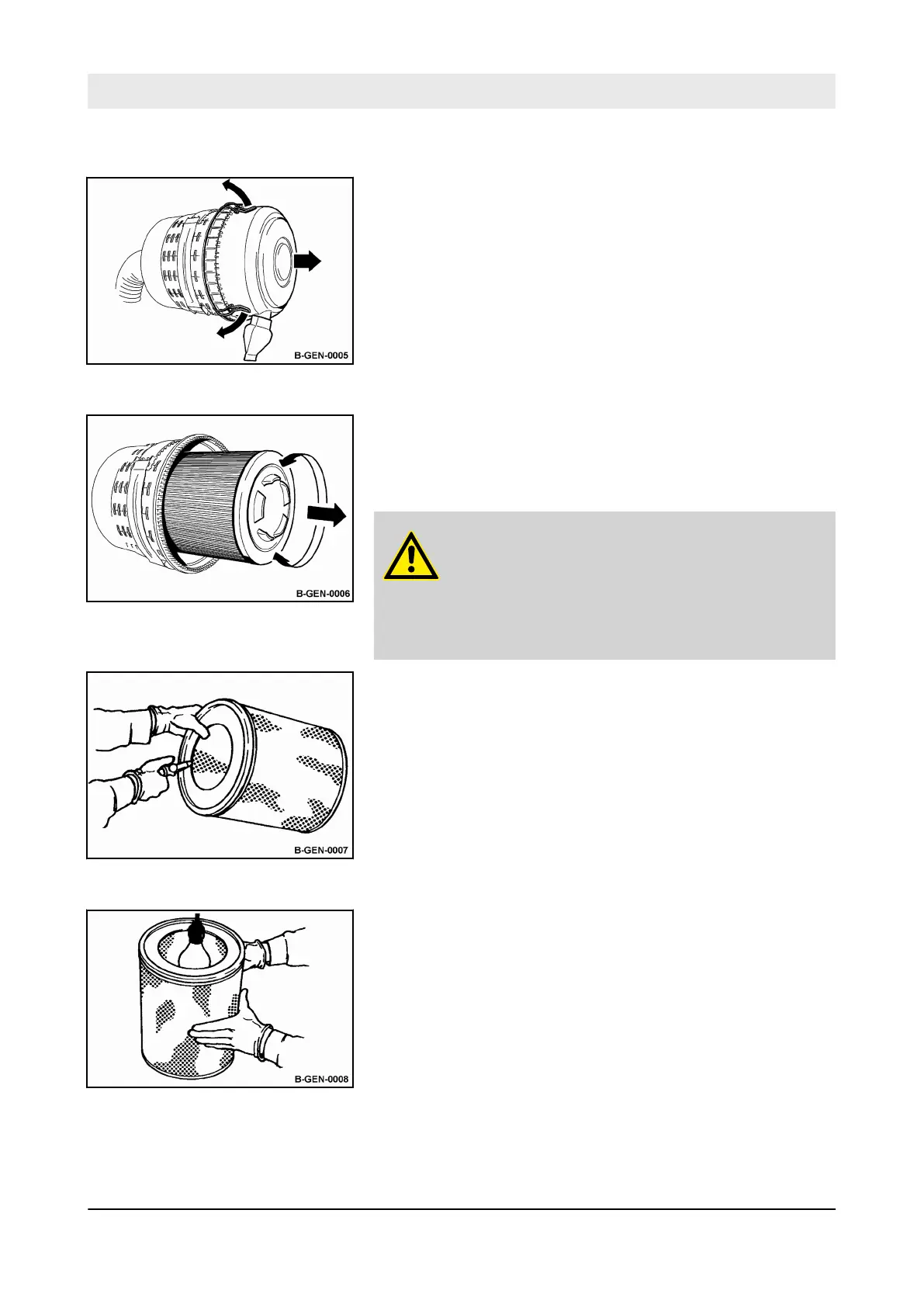 B-GEN-0005

B-GEN-0006

B-GEN-0007

B-GEN-0008