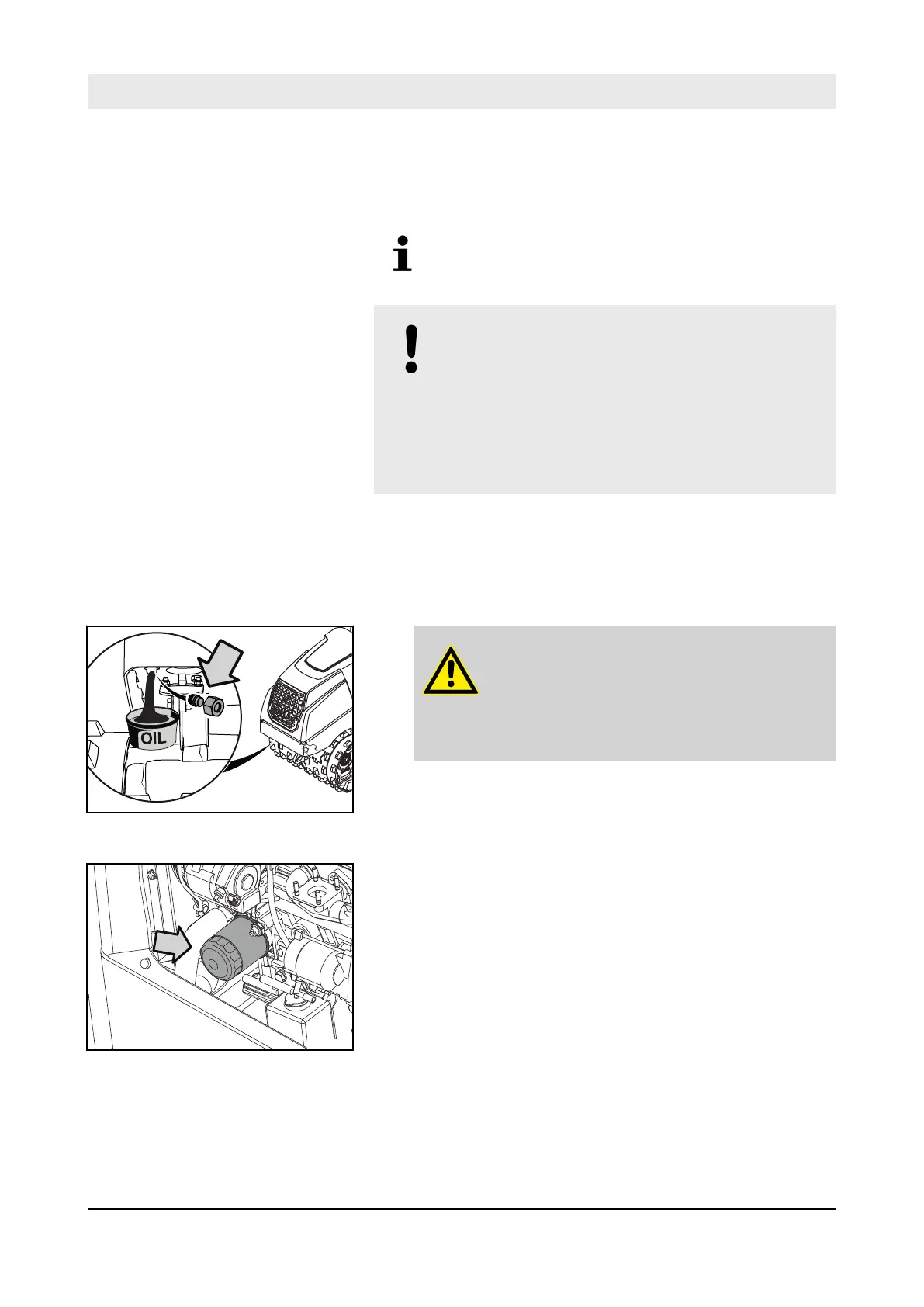 OIL