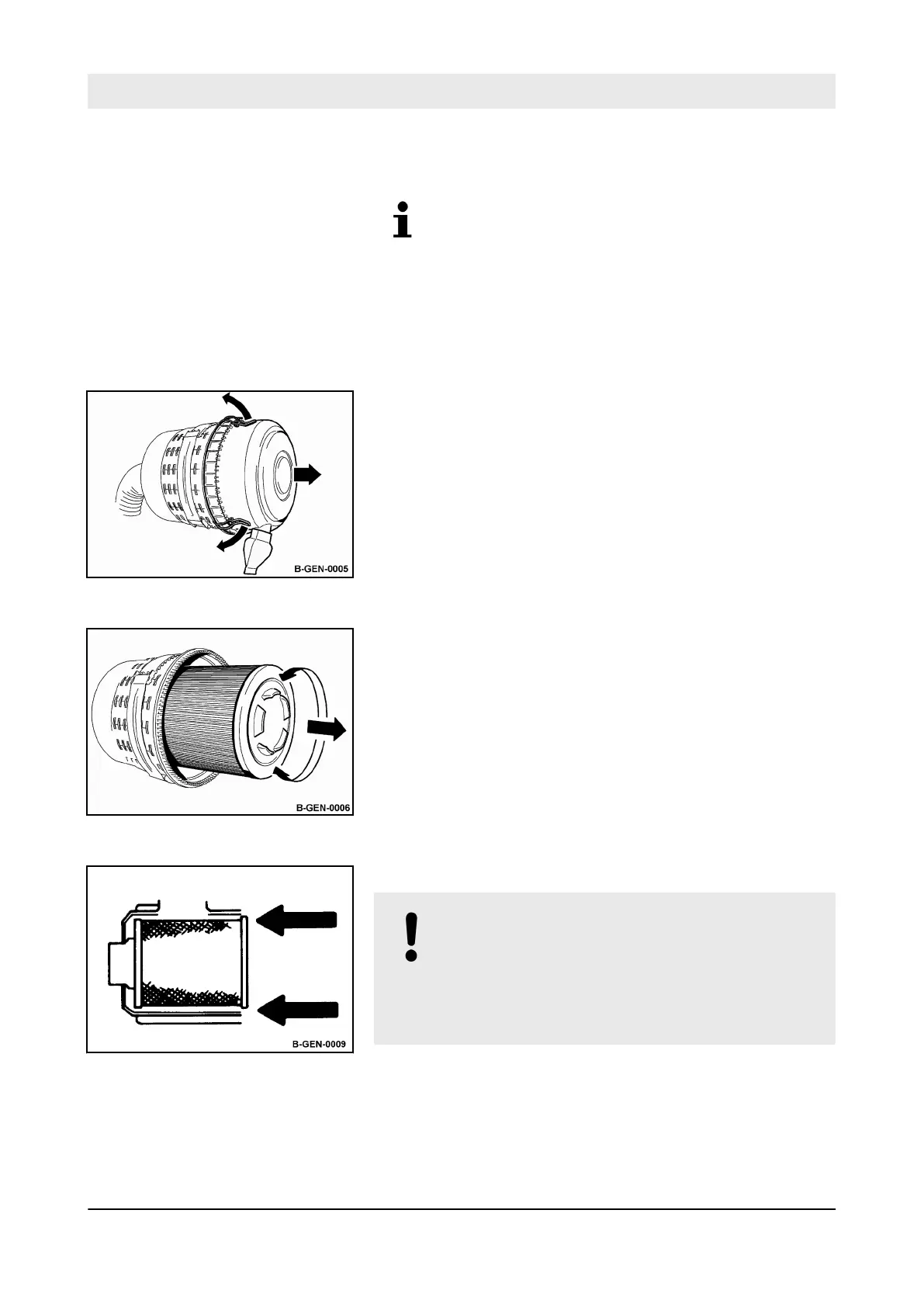 B-GEN-0005

B-GEN-0006

B-GEN-0009