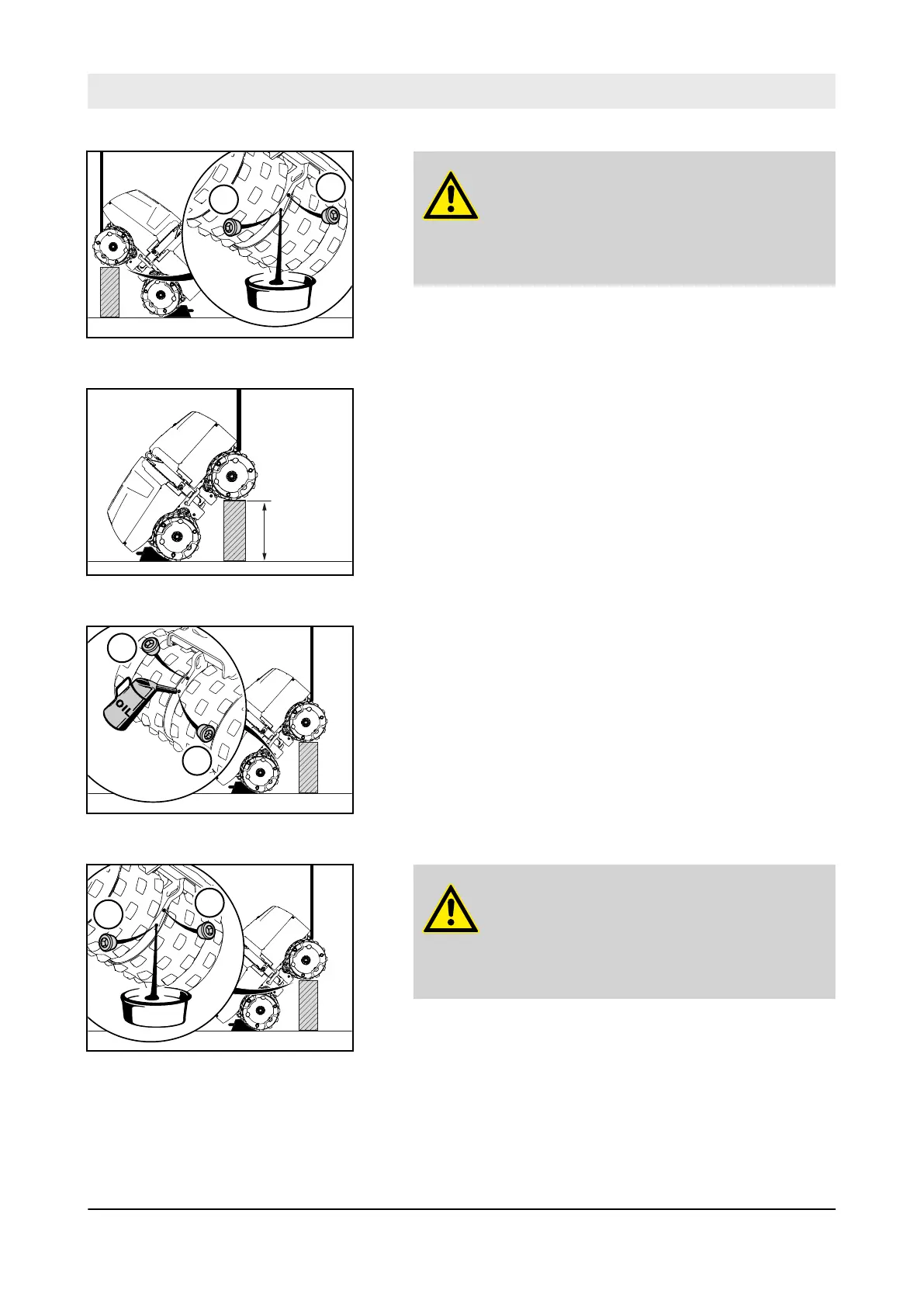 OIL