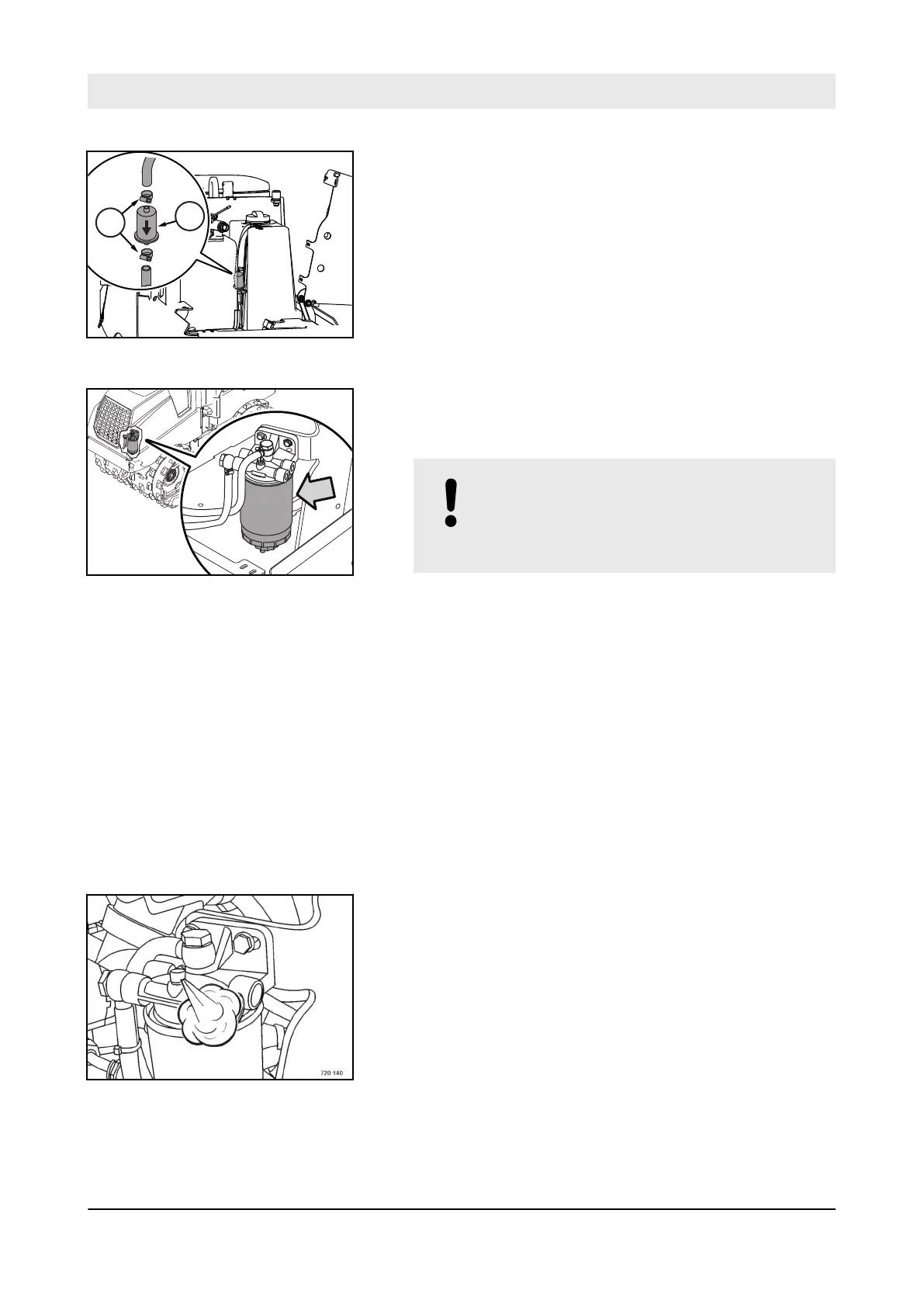 720 140