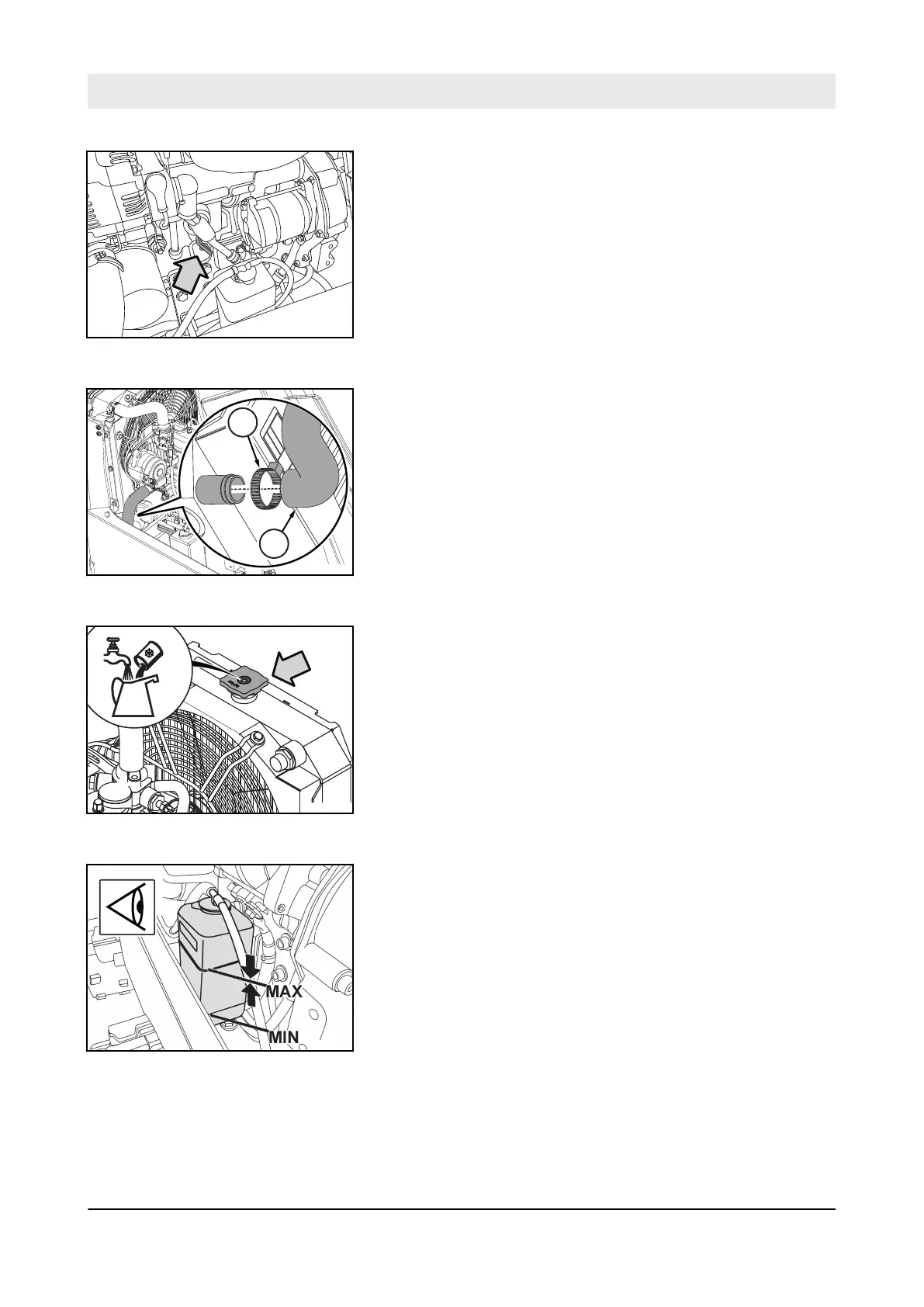 MAX

MIN