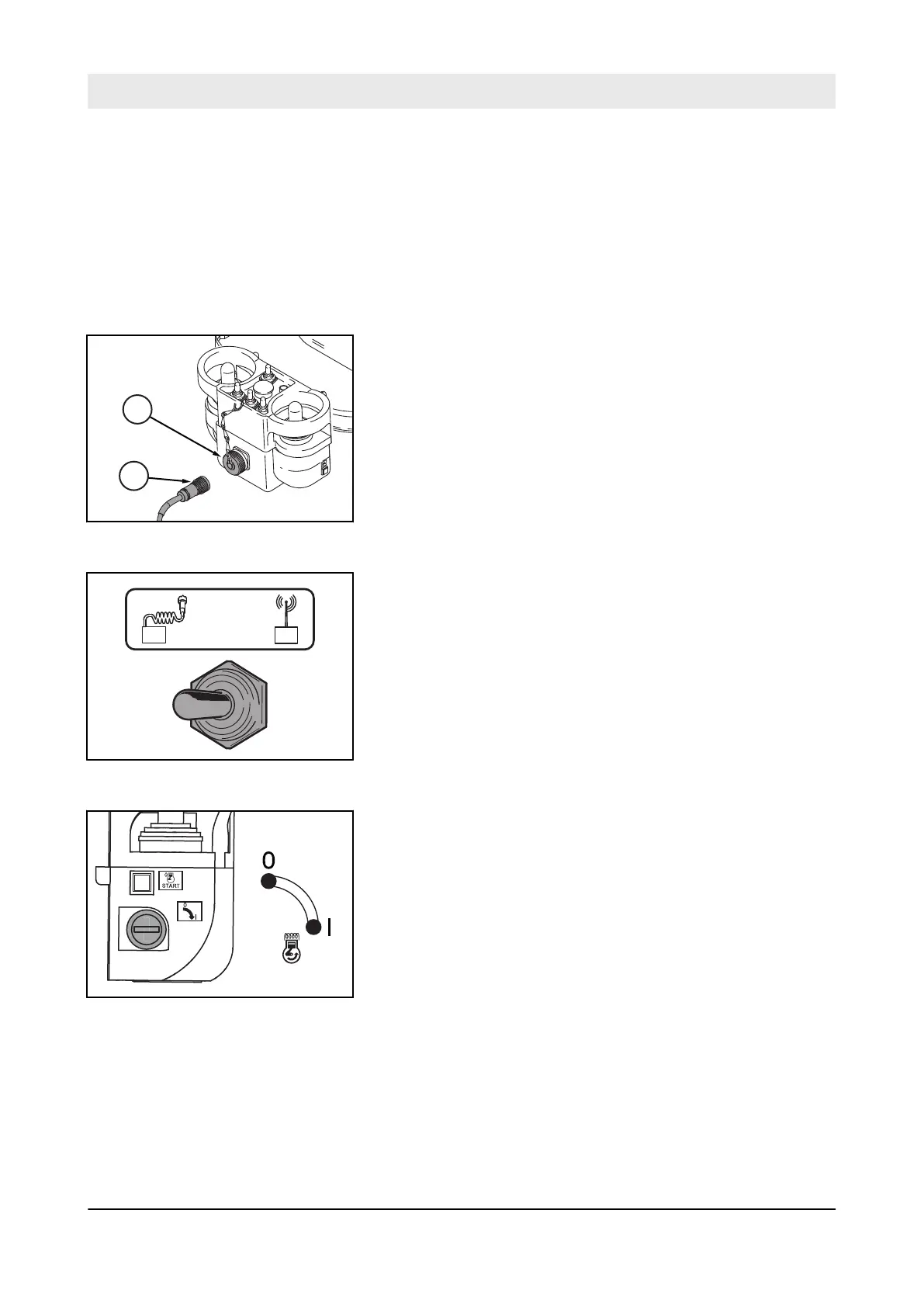 START

0

I