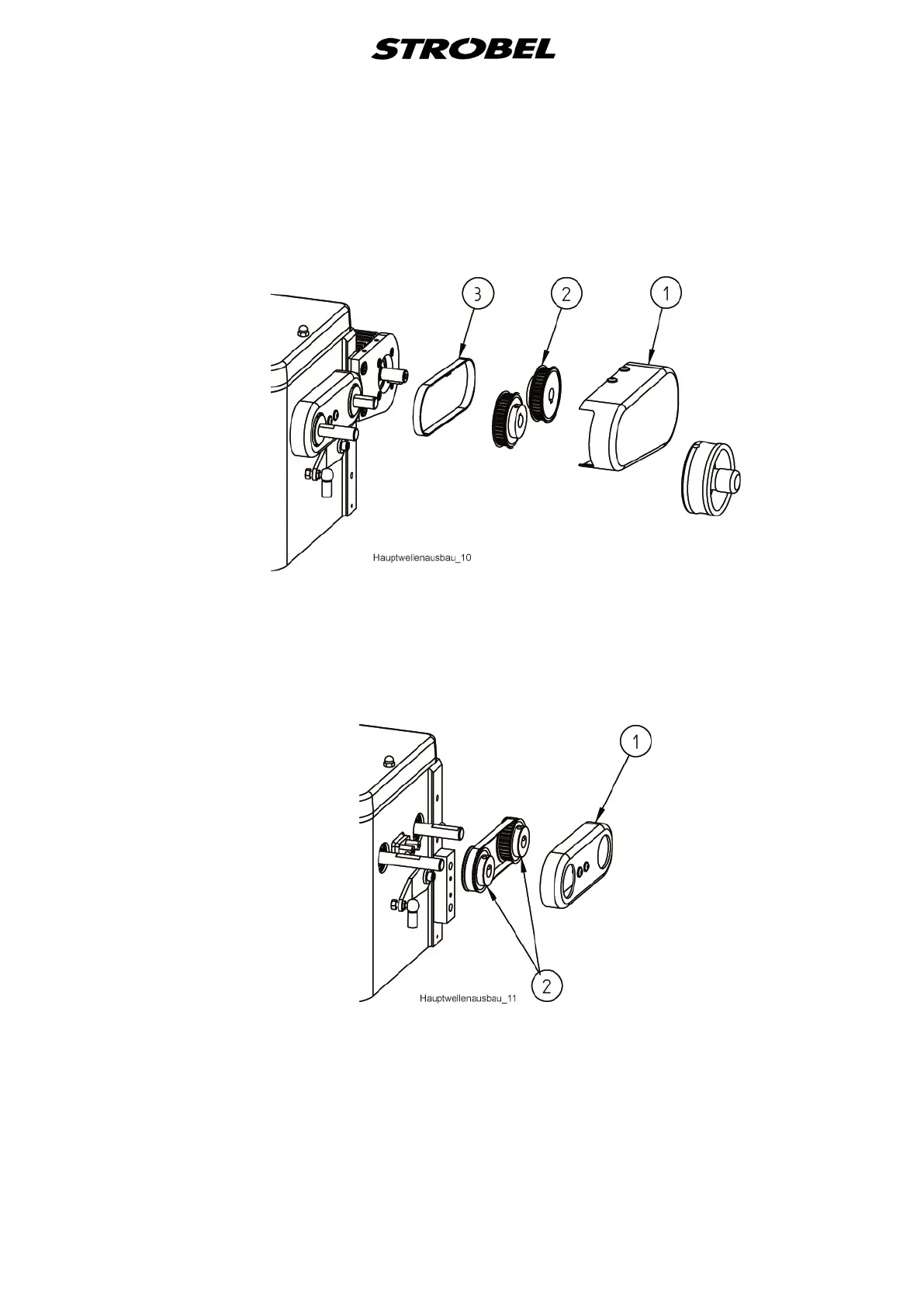 STROBEL

3
2
1

Hauptwellenausbau_10

1

2

Hauptwellenausbau_11