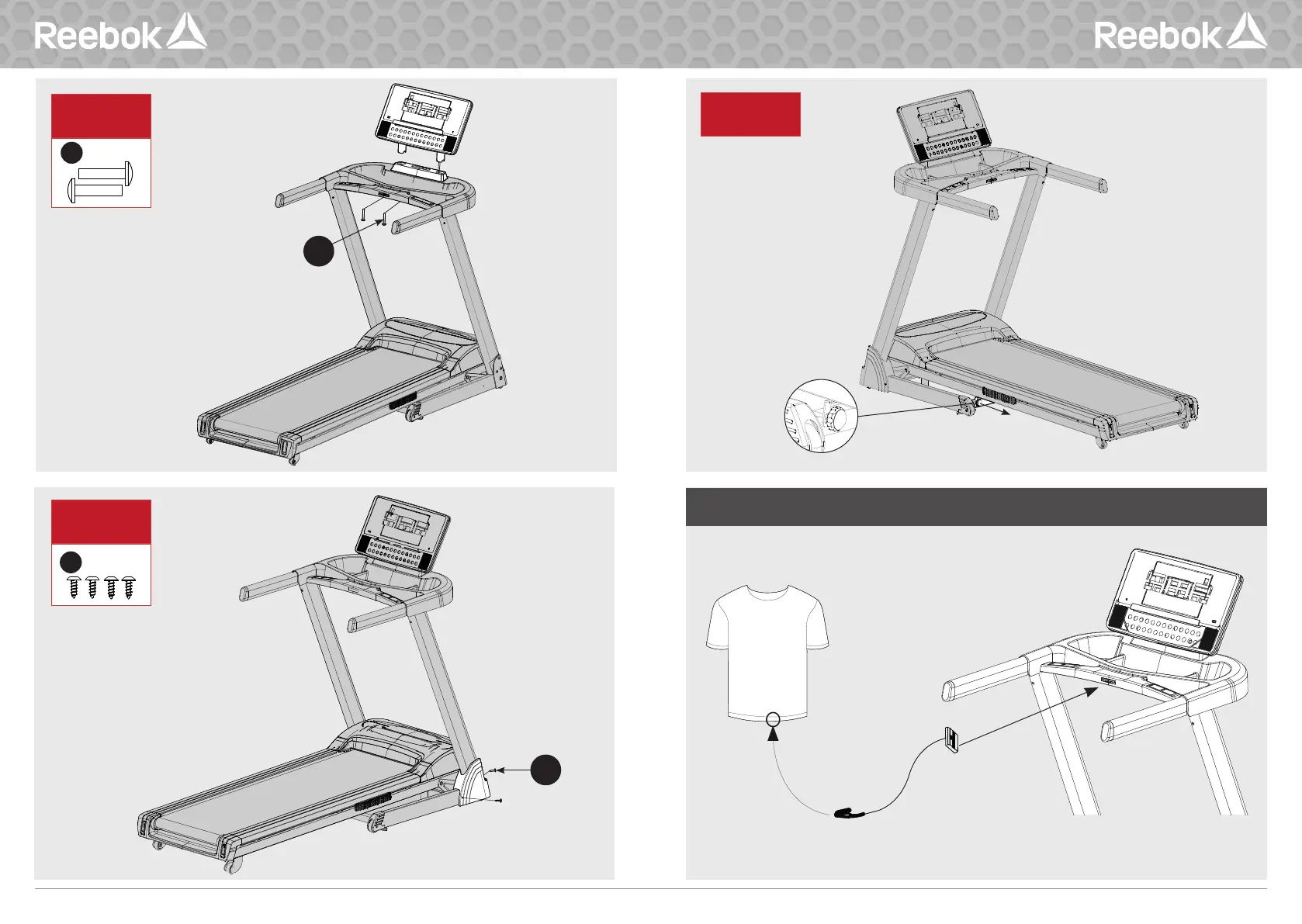 Reebok

Reebok