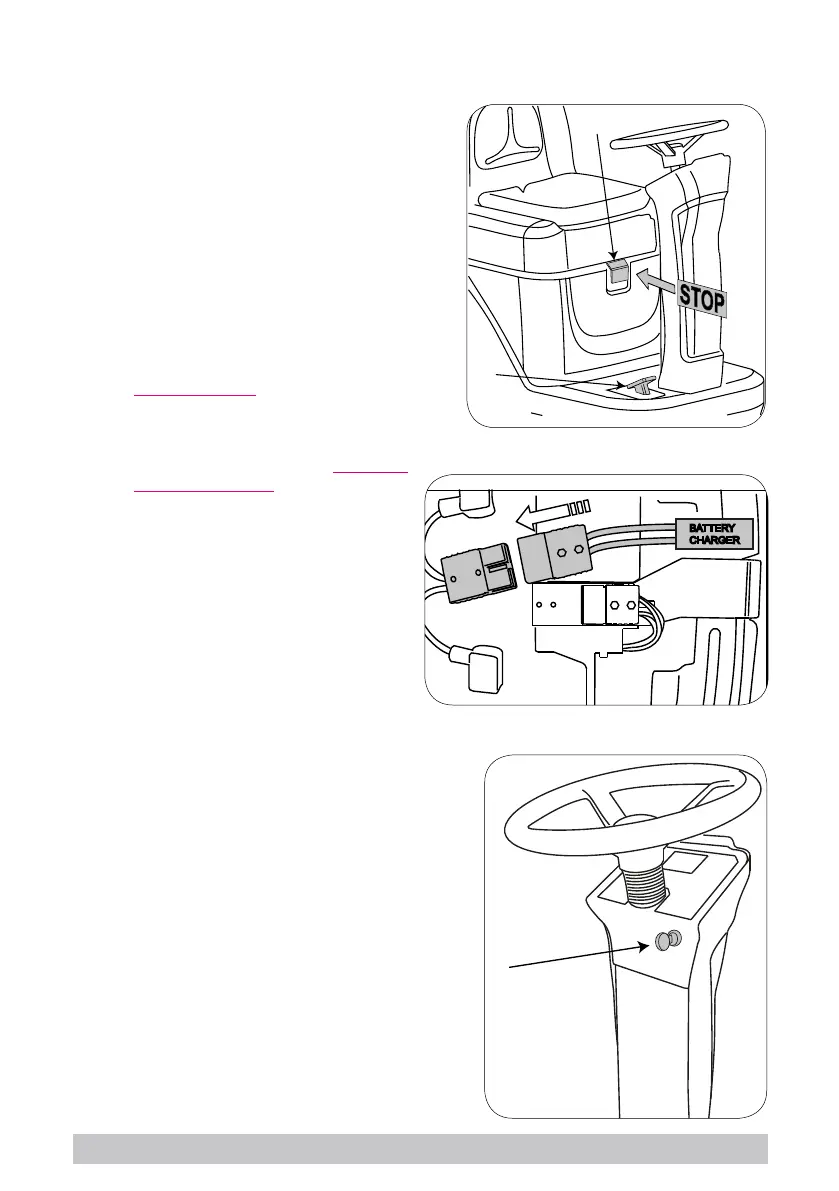 STOP

BATTERY CHARGER