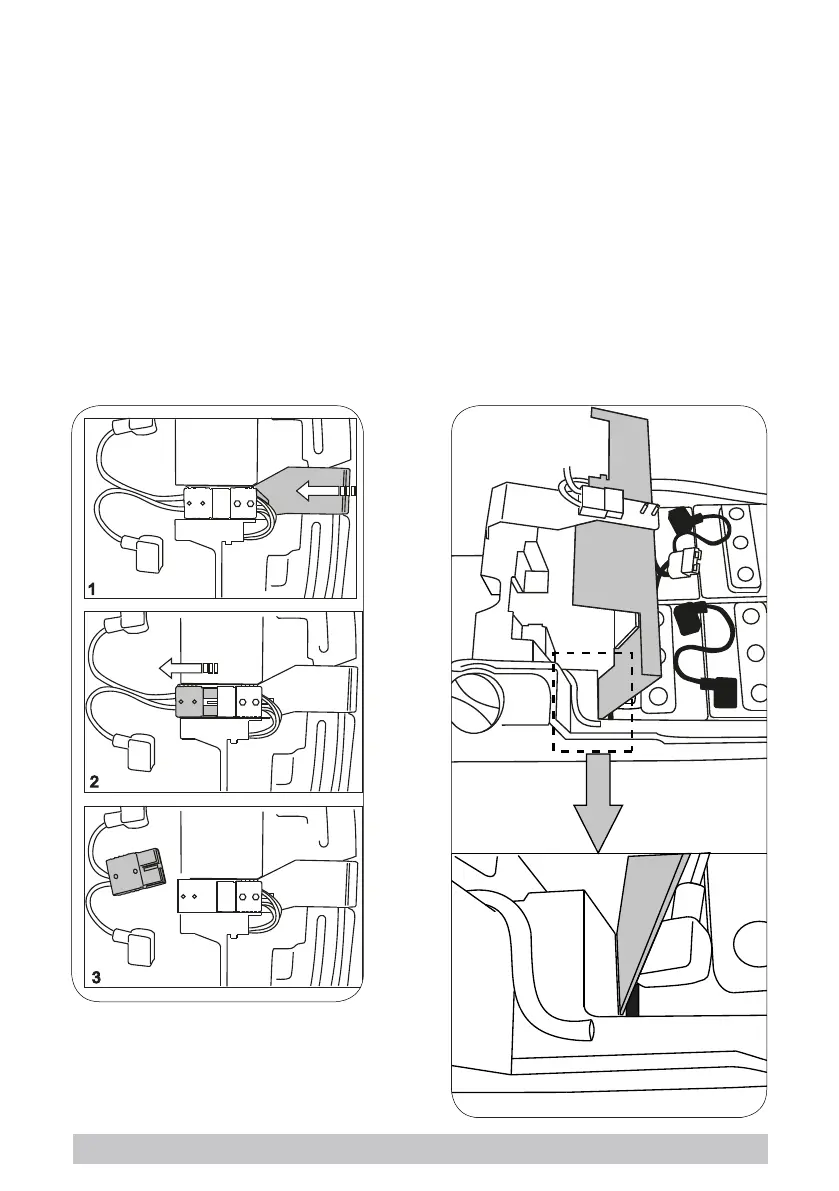 1

2

3