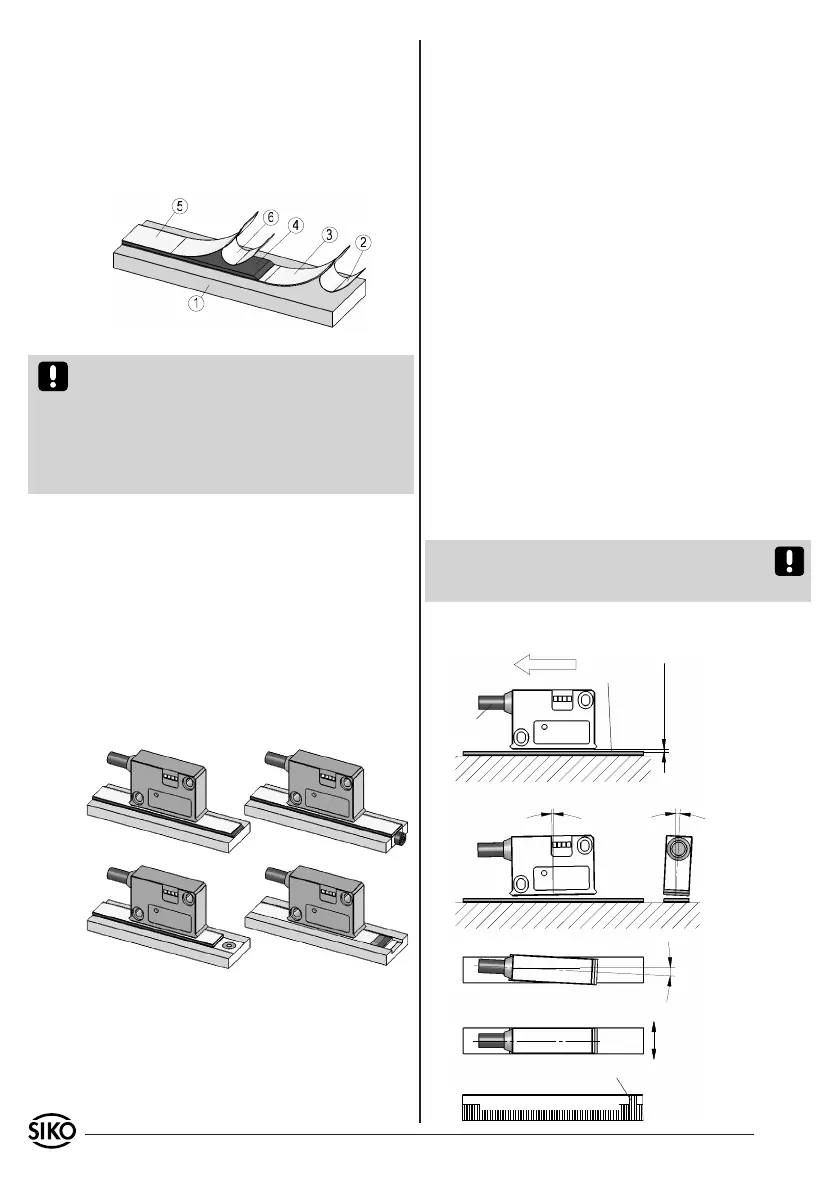 5 6 4 3 2

1

SIKO